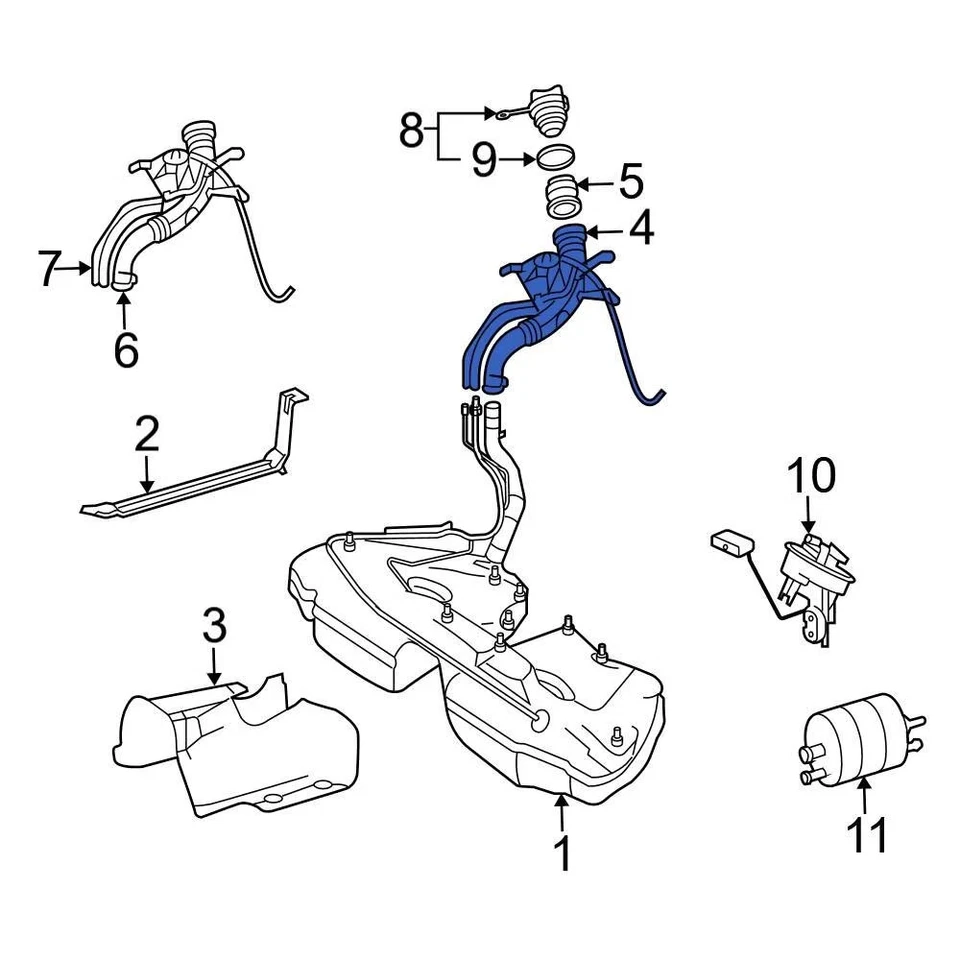 8
9
5
4
7
6
2
10
3
1
11