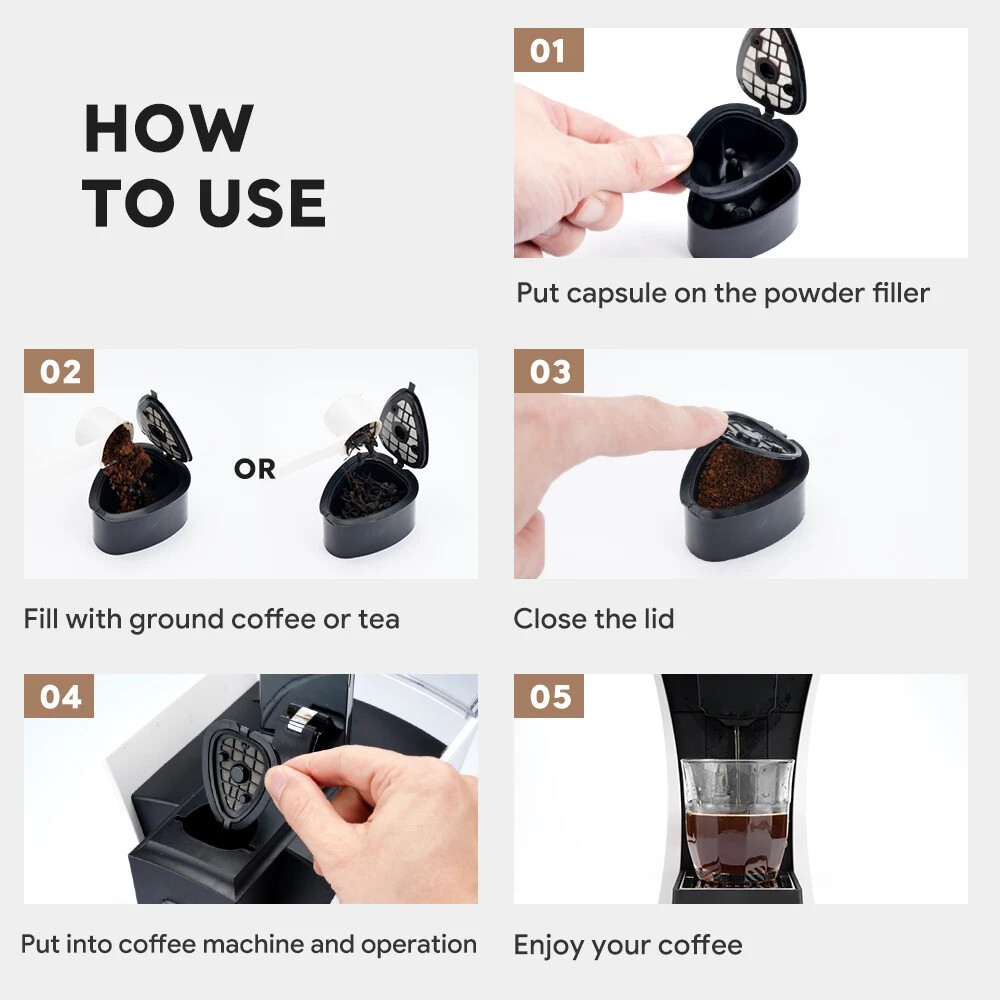 HOW TO USE

01

Put capsule on the powder filler

02

OR

Fill with ground coffee or tea

03

Close the lid

04

Put into coffee machine and operation

05

Enjoy your coffee