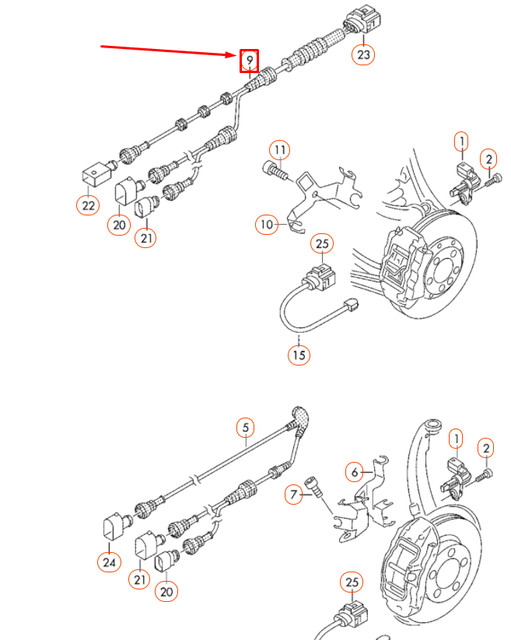 9
23
11
1
2
22
20
21
10
25
15
5
1
2
6
7
24
21
20
25