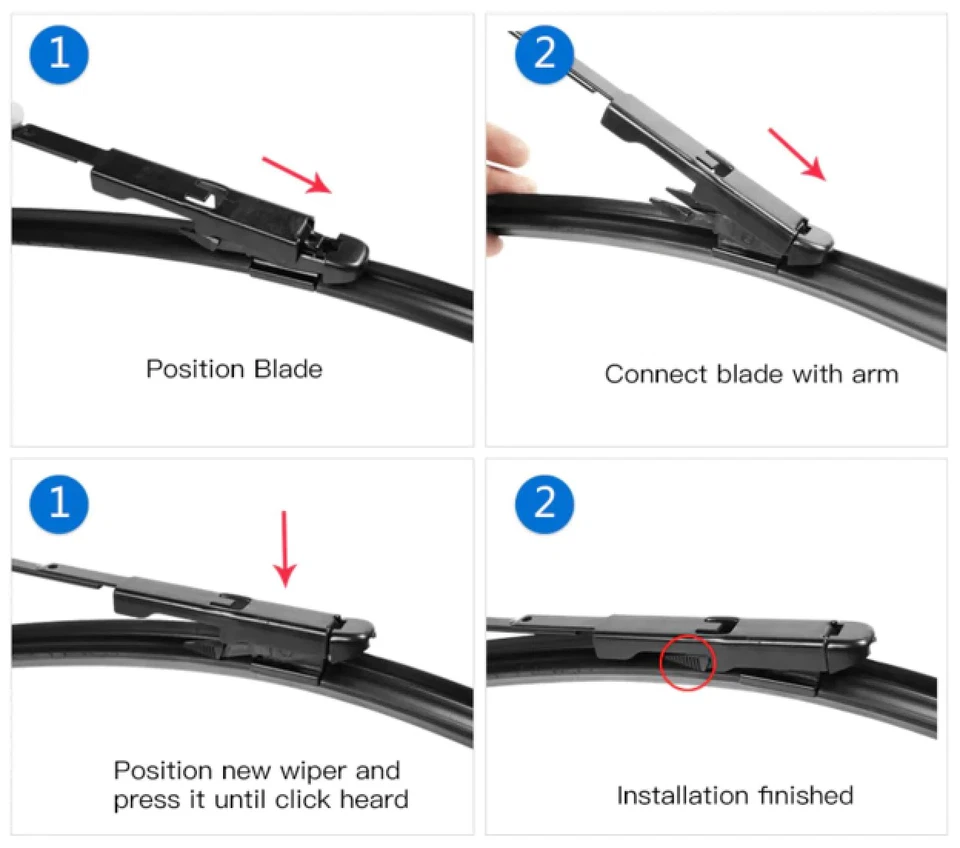 1

Position Blade

2

Connect blade with arm

1

Position new wiper and press it until click heard

2

Installation finished