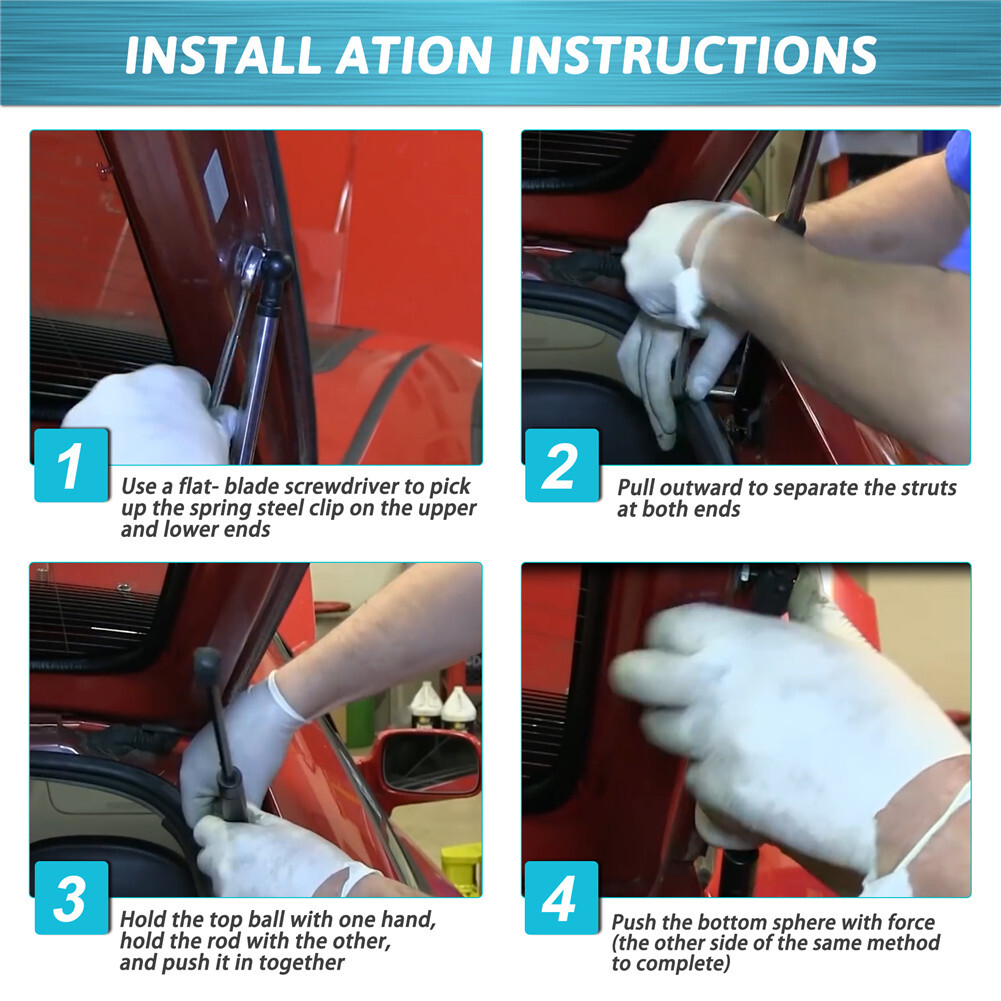 INSTALL ATION INSTRUCTIONS

1
Use a flat- blade screwdriver to pick up the spring steel clip on the upper and lower ends

2
Pull outward to separate the struts at both ends

3
Hold the top ball with one hand, hold the rod with the other, and push it in together

4
Push the bottom sphere with force (the other side of the same method to complete)