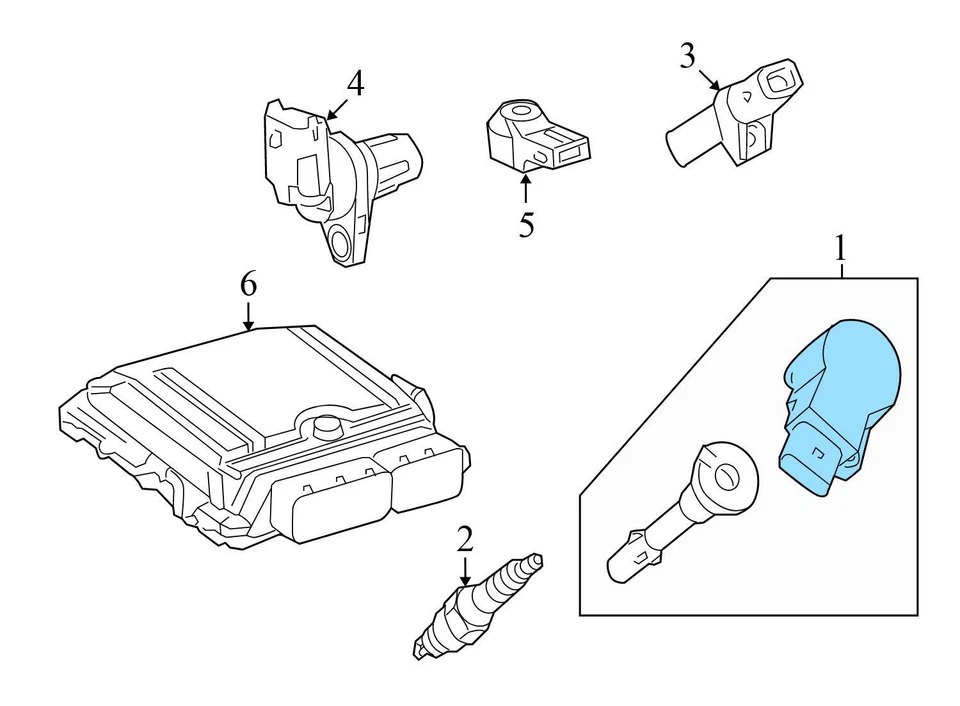 4

3

5

1

6

2