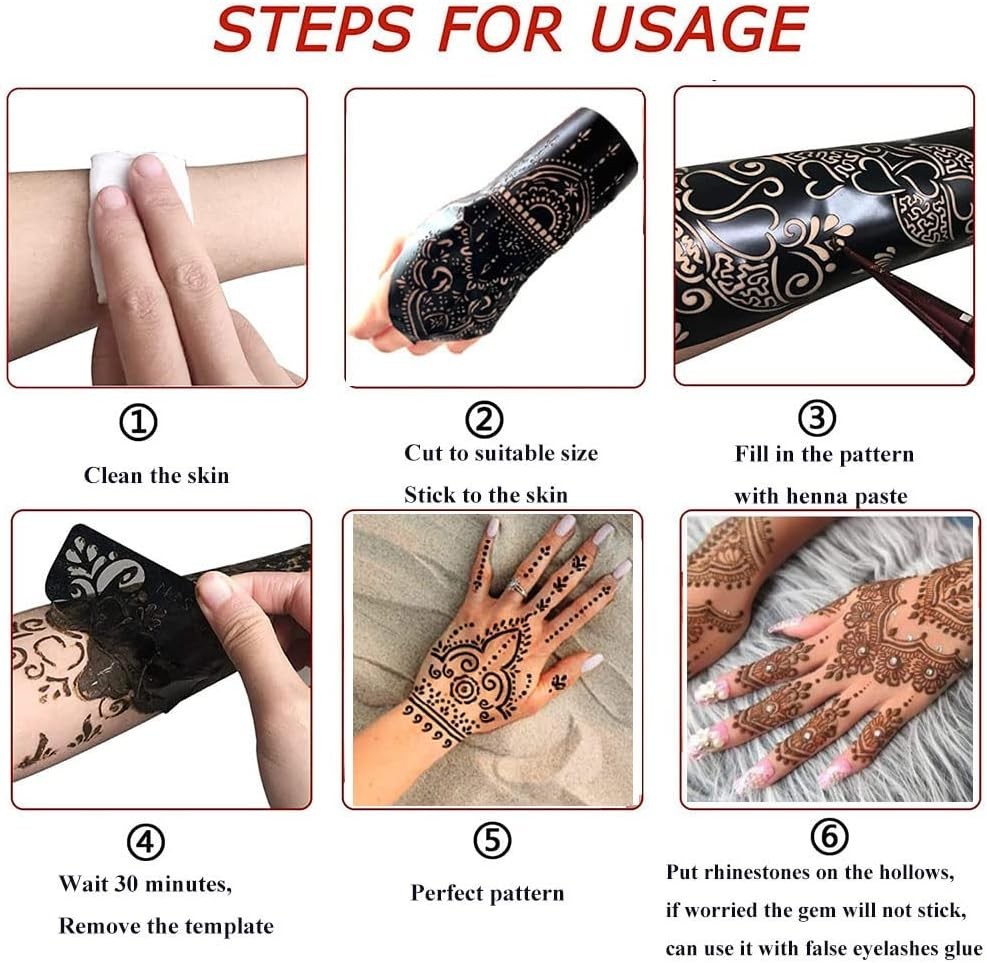 STEPS FOR USAGE

①
Clean the skin

②
Cut to suitable size
Stick to the skin

③
Fill in the pattern
with henna paste

④
Wait 30 minutes,
Remove the template

⑤
Perfect pattern

⑥
Put rhinestones on the hollows,
if worried the gem will not stick,
can use it with false eyelashes glue