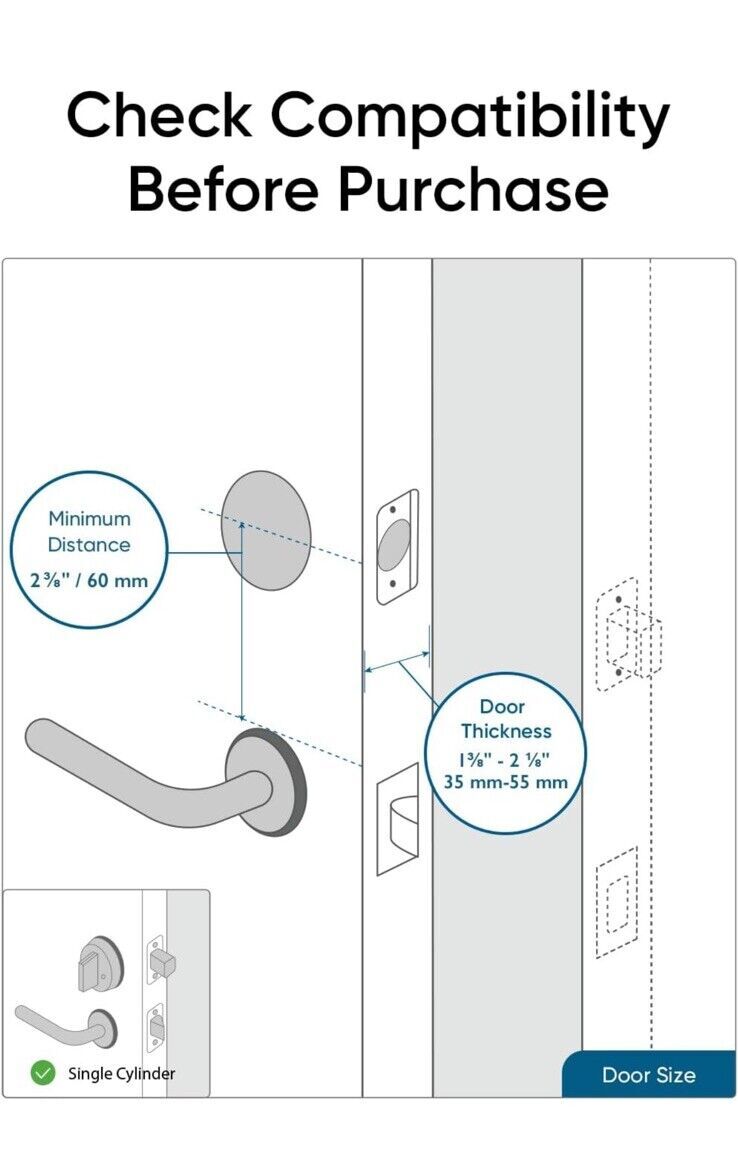 Check Compatibility Before Purchase

Minimum Distance
2 ⅜" / 60 mm

Door Thickness
1⅜" - 2 ⅛"
35 mm-55 mm

Single Cylinder

Door Size