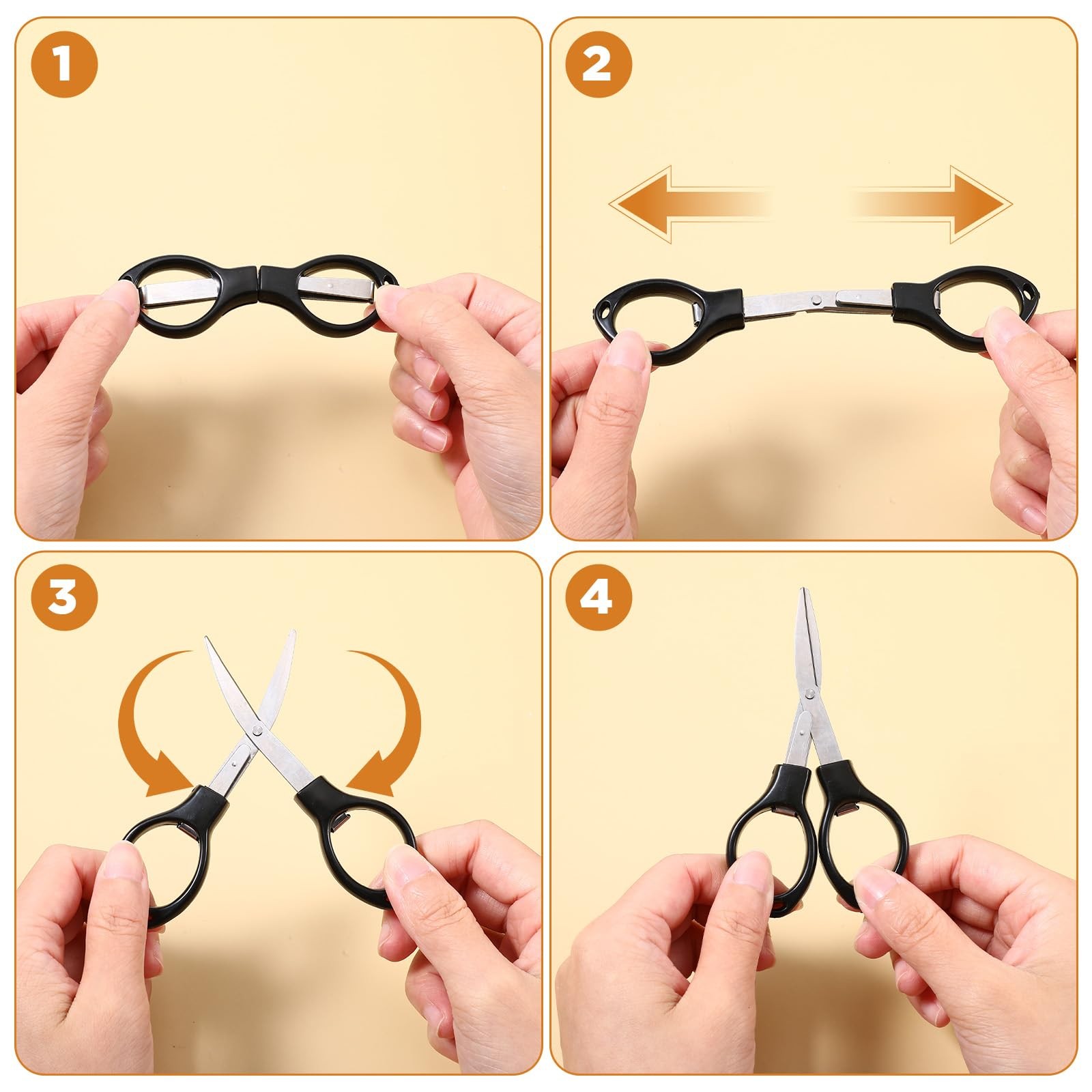 1

2

3

4