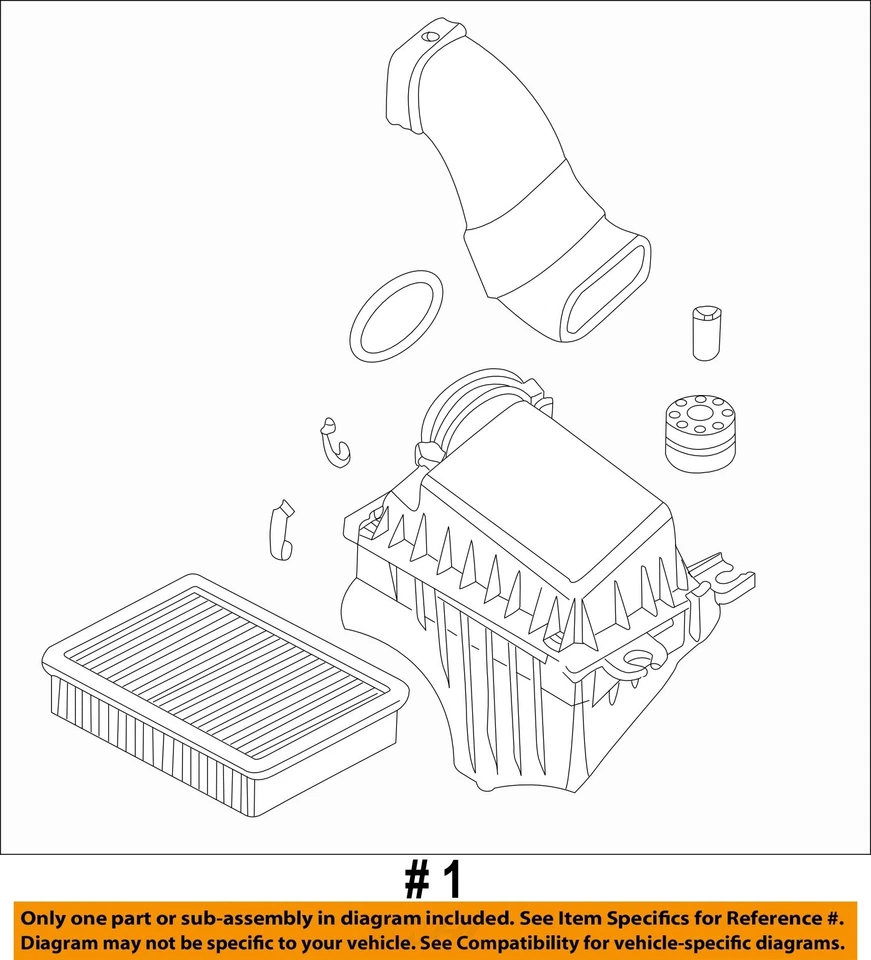 # 1

Only one part or sub-assembly in diagram included. See Item Specifics for Reference #.
Diagram may not be specific to your vehicle. See Compatibility for vehicle-specific diagrams.