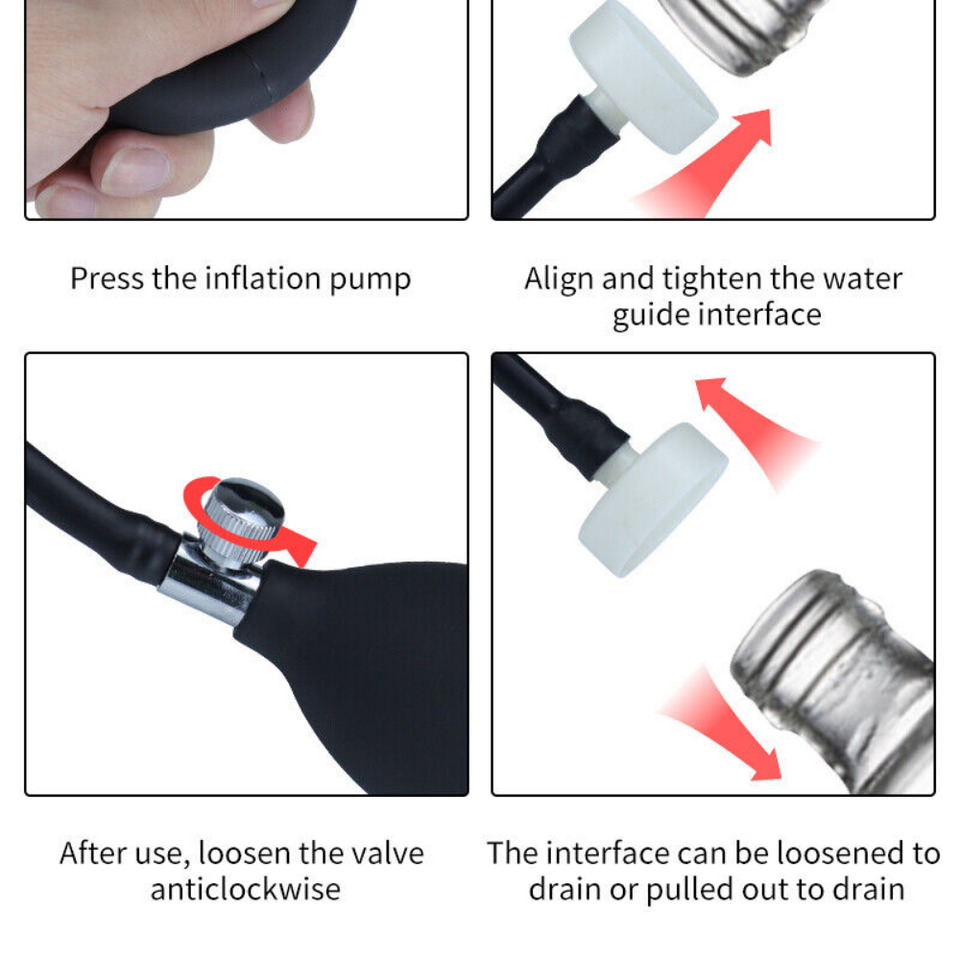 Press the inflation pump

Align and tighten the water guide interface

After use, loosen the valve anticlockwise

The interface can be loosened to drain or pulled out to drain