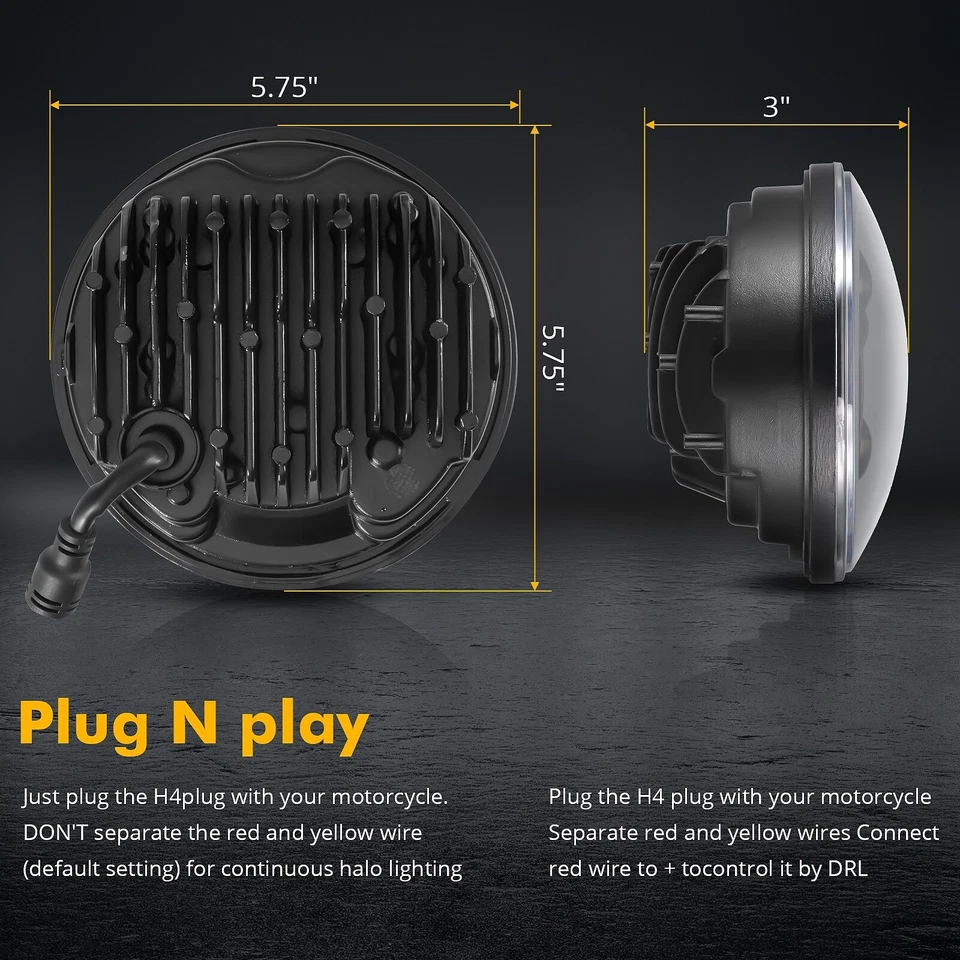 5.75"

5.75"

3"

Plug N play

Just plug the H4plug with your motorcycle. DON'T separate the red and yellow wire (default setting) for continuous halo lighting

Plug the H4 plug with your motorcycle Separate red and yellow wires Connect red wire to + tocontrol it by DRL