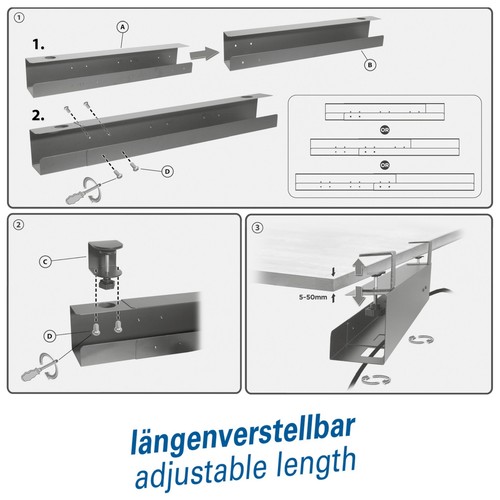 1

1.

A

B

2.

D

OR

OR

2

C

D

3

5-50mm

längenverstellbar
adjustable length