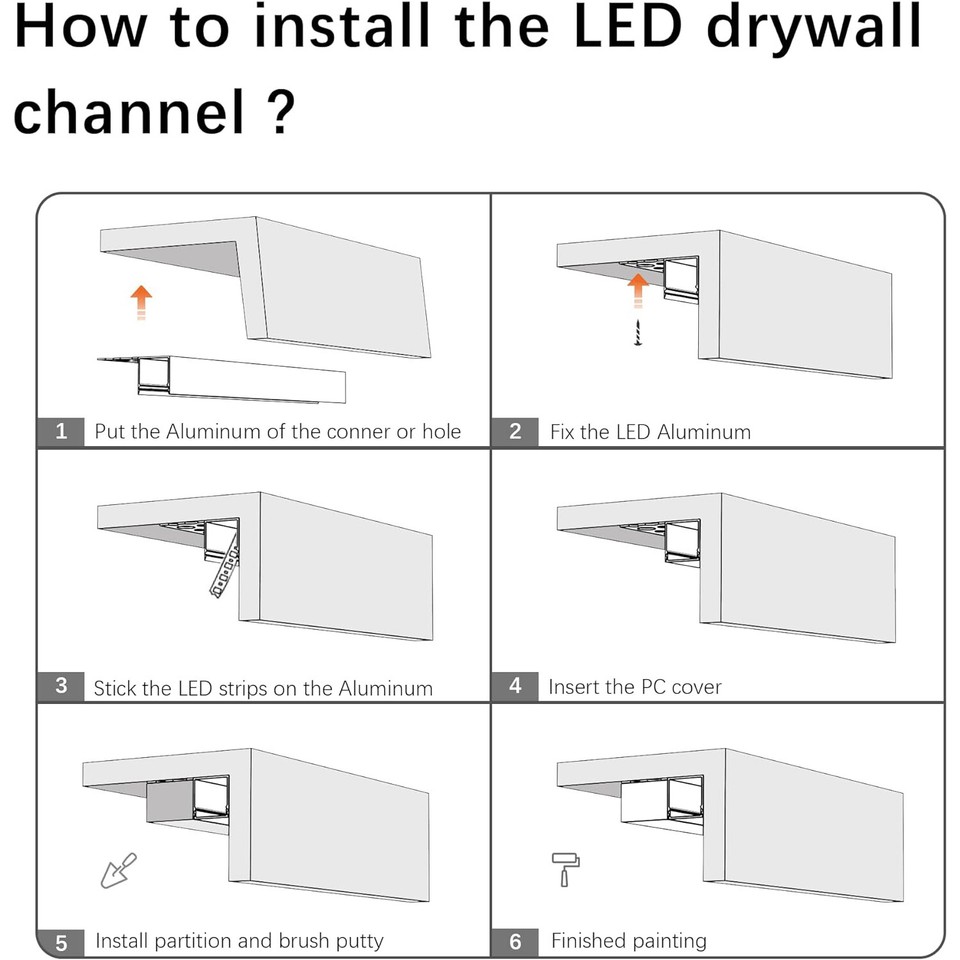 How to install the LED drywall channel ?

1 Put the Aluminum of the conner or hole

2 Fix the LED Aluminum

3 Stick the LED strips on the Aluminum

4 Insert the PC cover

5 Install partition and brush putty

6 Finished painting