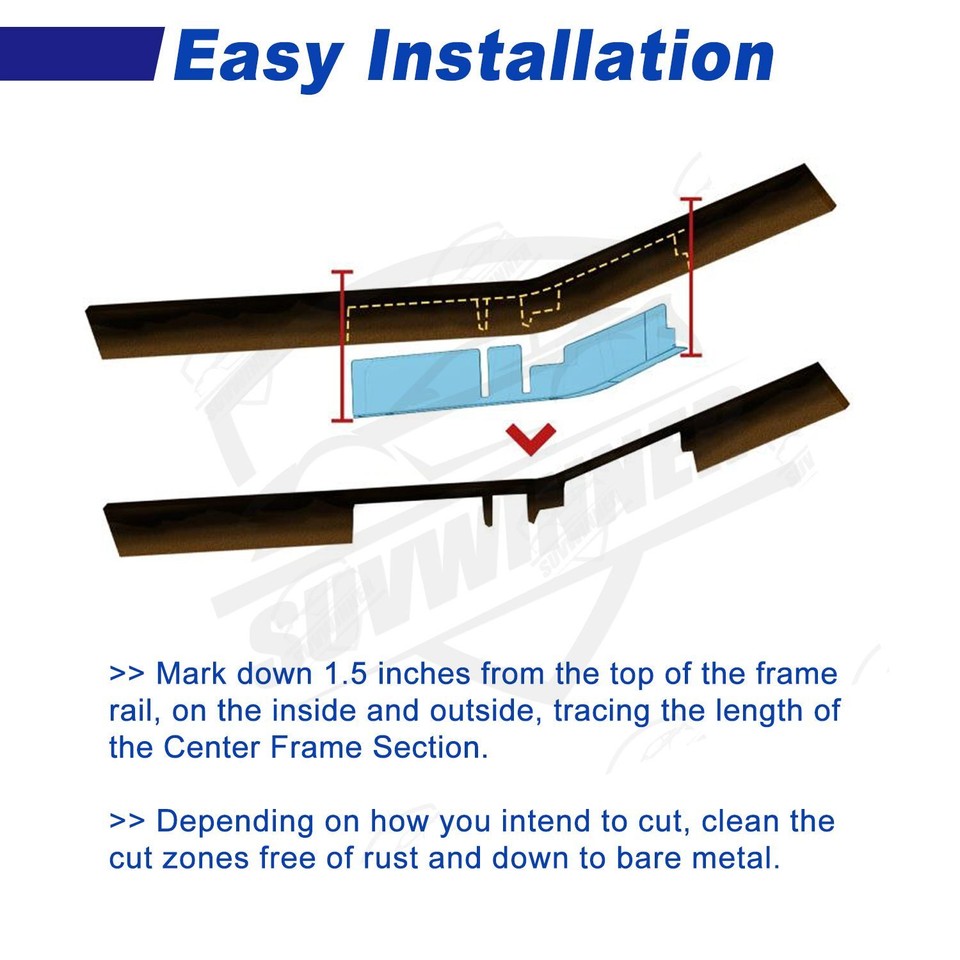 Easy Installation

SUVWINNER

>> Mark down 1.5 inches from the top of the frame rail, on the inside and outside, tracing the length of the Center Frame Section.

>> Depending on how you intend to cut, clean the cut zones free of rust and down to bare metal.