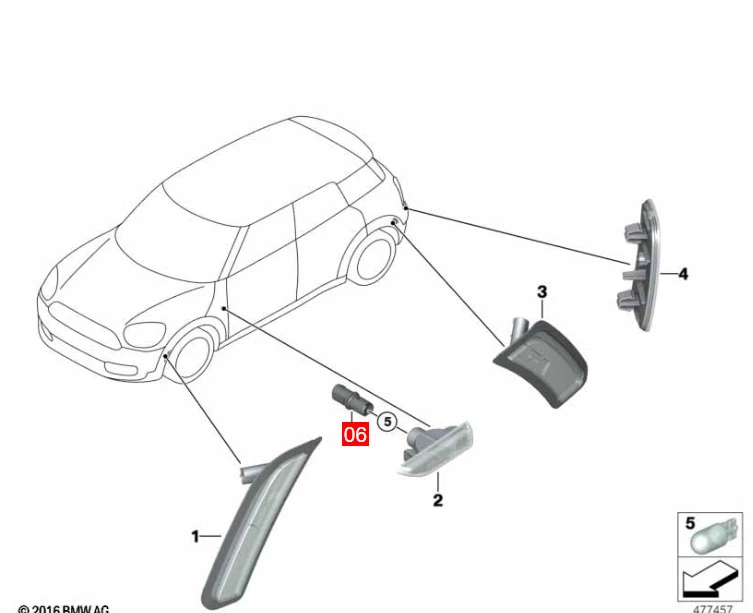 4

3

06

5

2

1

5

© 2016 BMW AG

477457