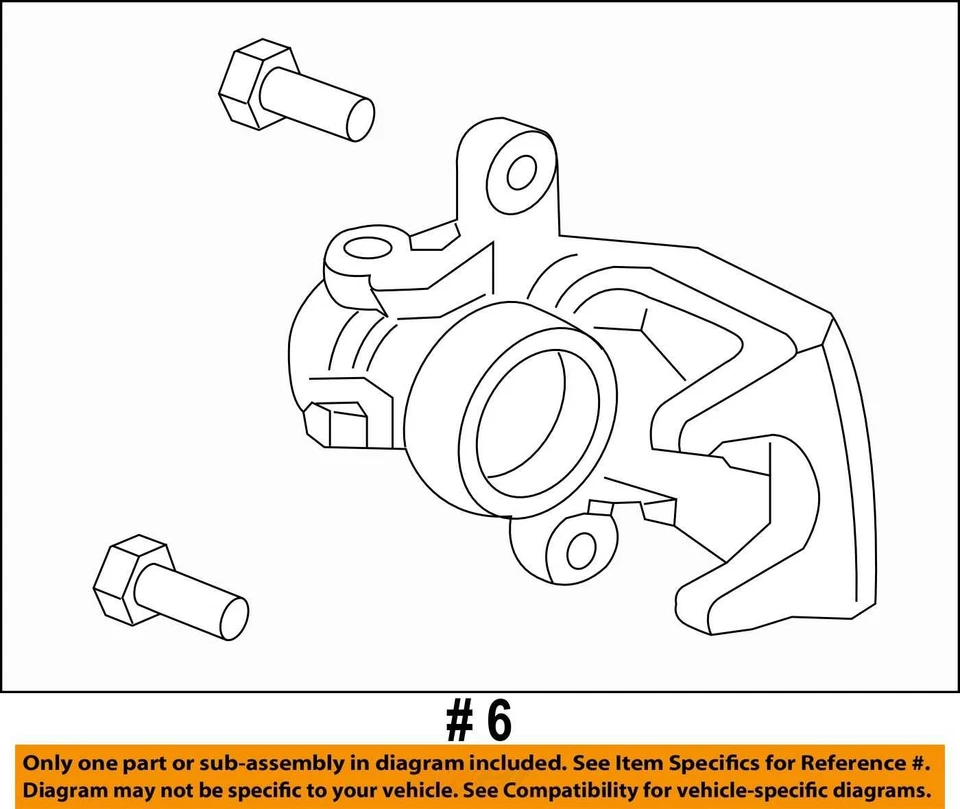 # 6

Only one part or sub-assembly in diagram included. See Item Specifics for Reference #.
Diagram may not be specific to your vehicle. See Compatibility for vehicle-specific diagrams.