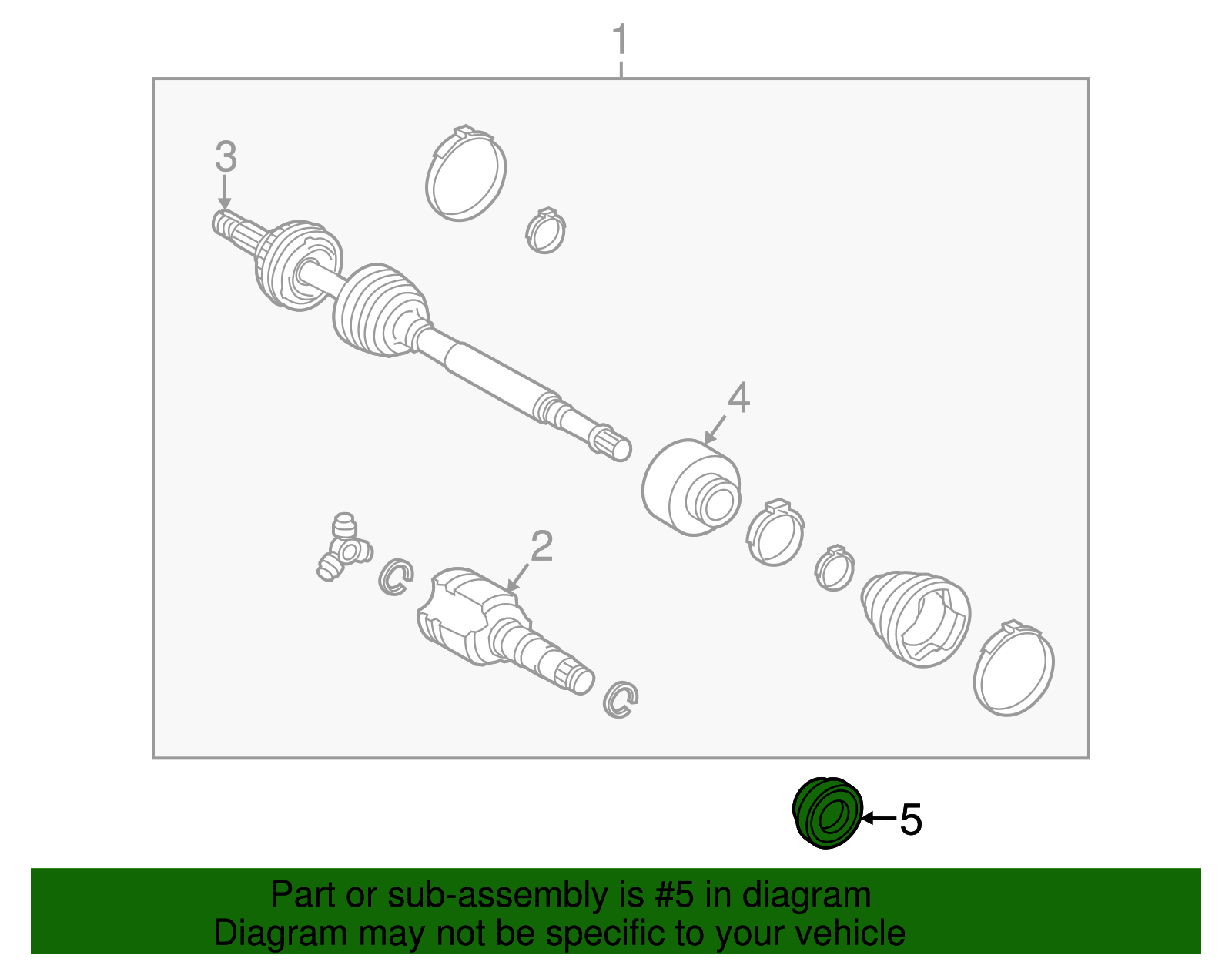 1

3

4

2

5

Part or sub-assembly is #5 in diagram
Diagram may not be specific to your vehicle