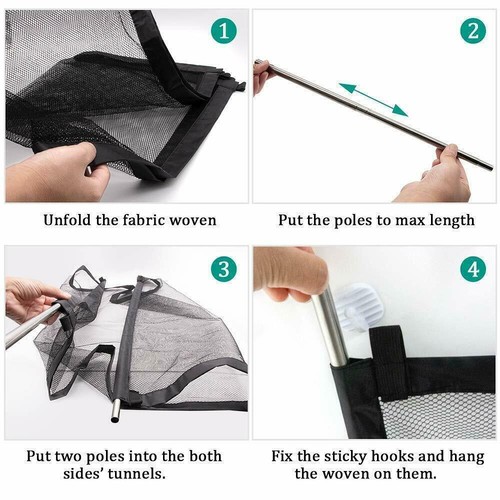 1

Unfold the fabric woven

2

Put the poles to max length

3

Put two poles into the both sides' tunnels.

4

Fix the sticky hooks and hang the woven on them.