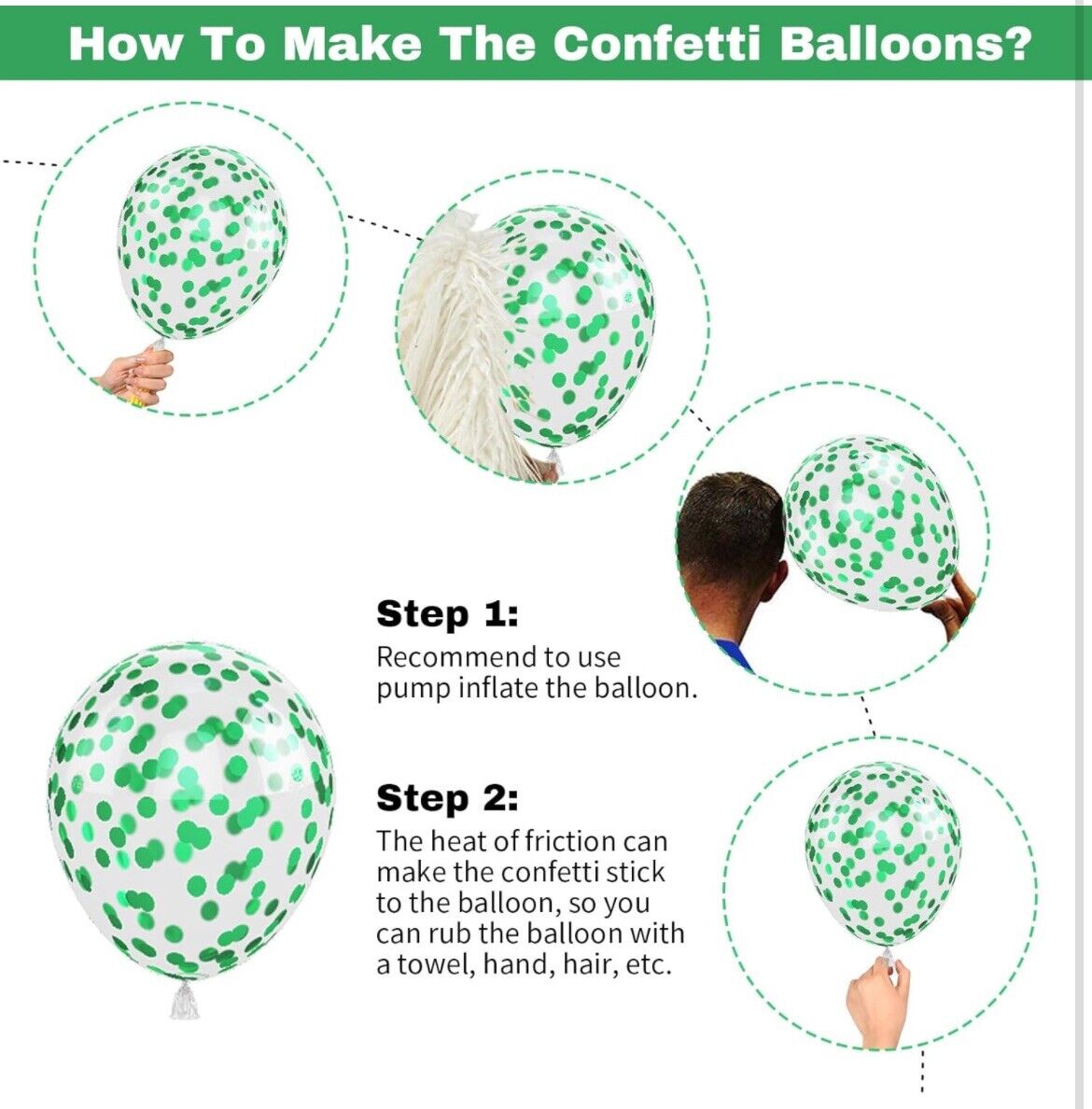 How To Make The Confetti Balloons?

Step 1:
Recommend to use pump inflate the balloon.

Step 2:
The heat of friction can make the confetti stick to the balloon, so you can rub the balloon with a towel, hand, hair, etc.