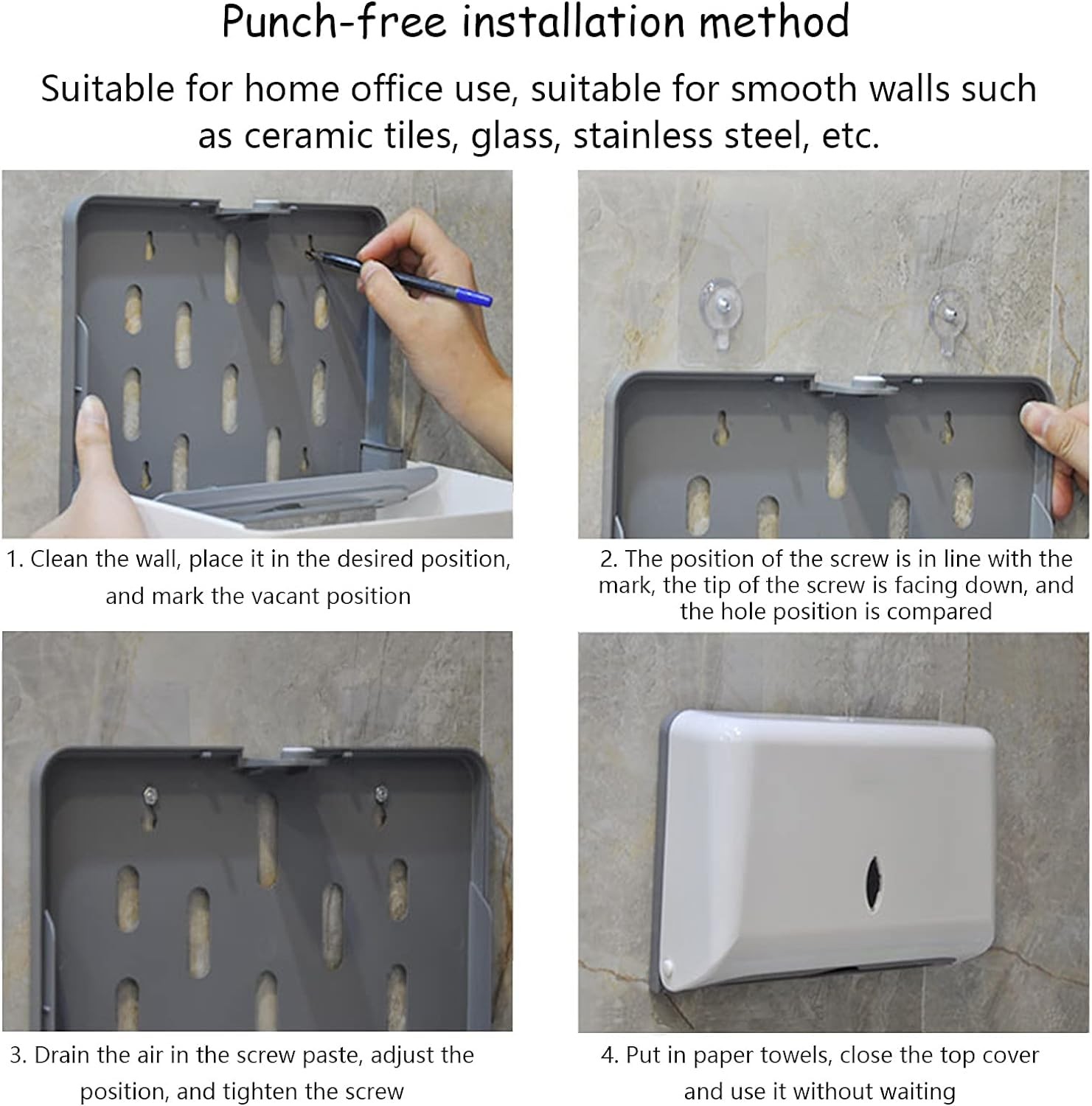 Punch-free installation method

Suitable for home office use, suitable for smooth walls such as ceramic tiles, glass, stainless steel, etc.

1. Clean the wall, place it in the desired position, and mark the vacant position

2. The position of the screw is in line with the mark, the tip of the screw is facing down, and the hole position is compared

3. Drain the air in the screw paste, adjust the position, and tighten the screw

4. Put in paper towels, close the top cover and use it without waiting