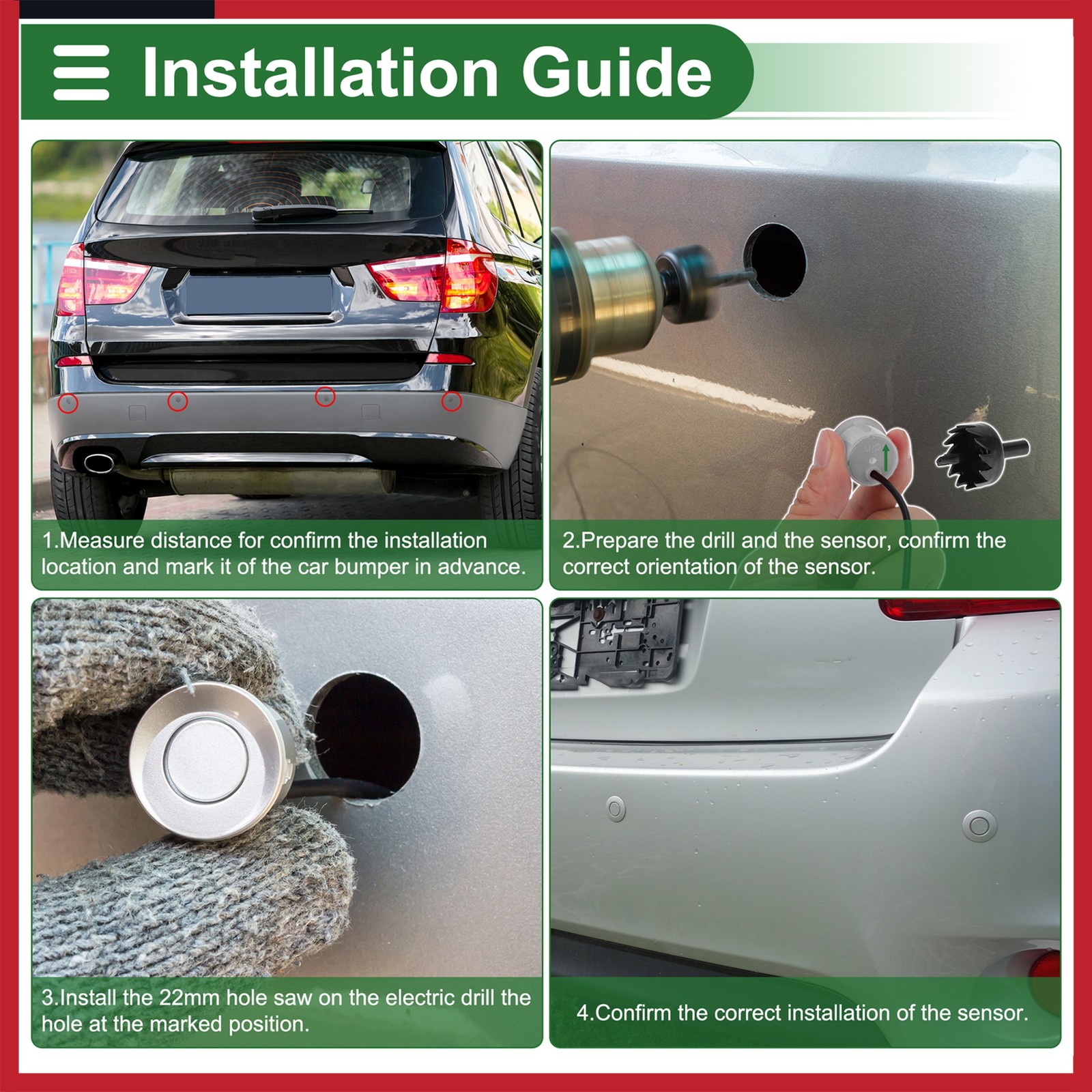 Installation Guide

1.Measure distance for confirm the installation location and mark it of the car bumper in advance.

2.Prepare the drill and the sensor, confirm the correct orientation of the sensor.

3.Install the 22mm hole saw on the electric drill the hole at the marked position.

4.Confirm the correct installation of the sensor.