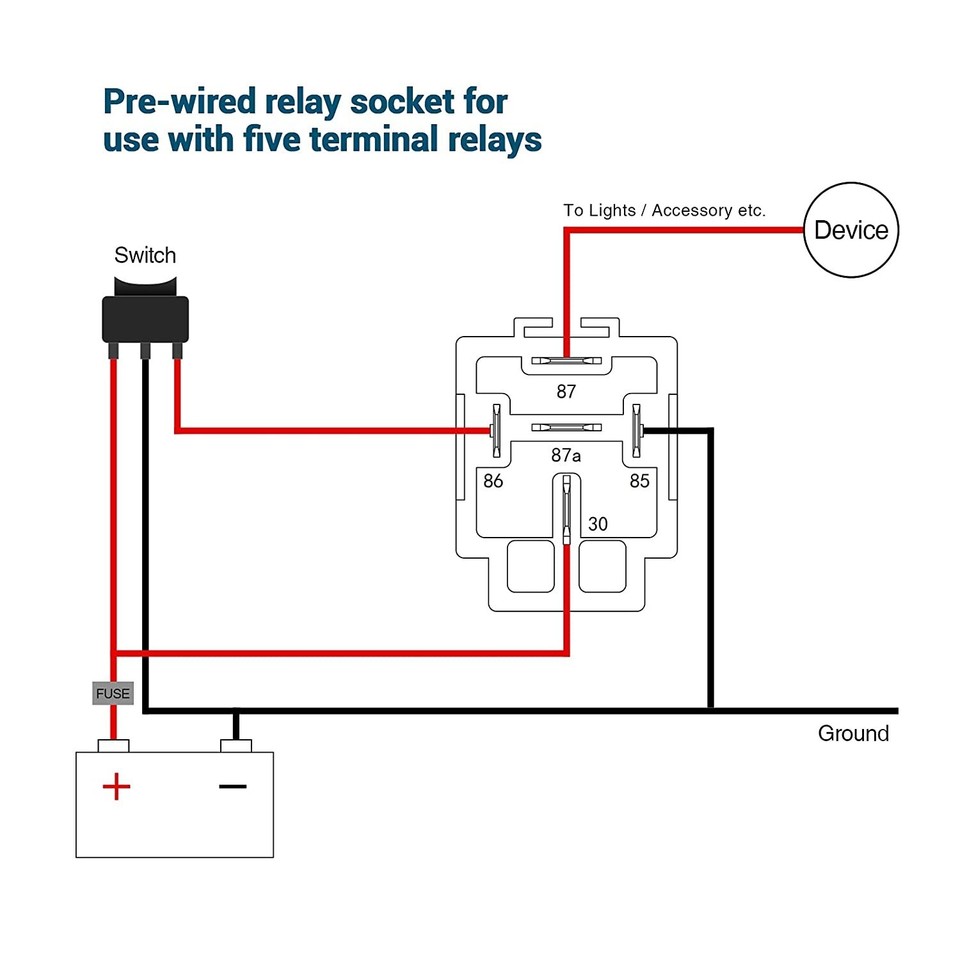 Pre-wired relay socket for use with five terminal relays

To Lights / Accessory etc.

Device

Switch

87

87a

86

85

30

FUSE

Ground

+

−