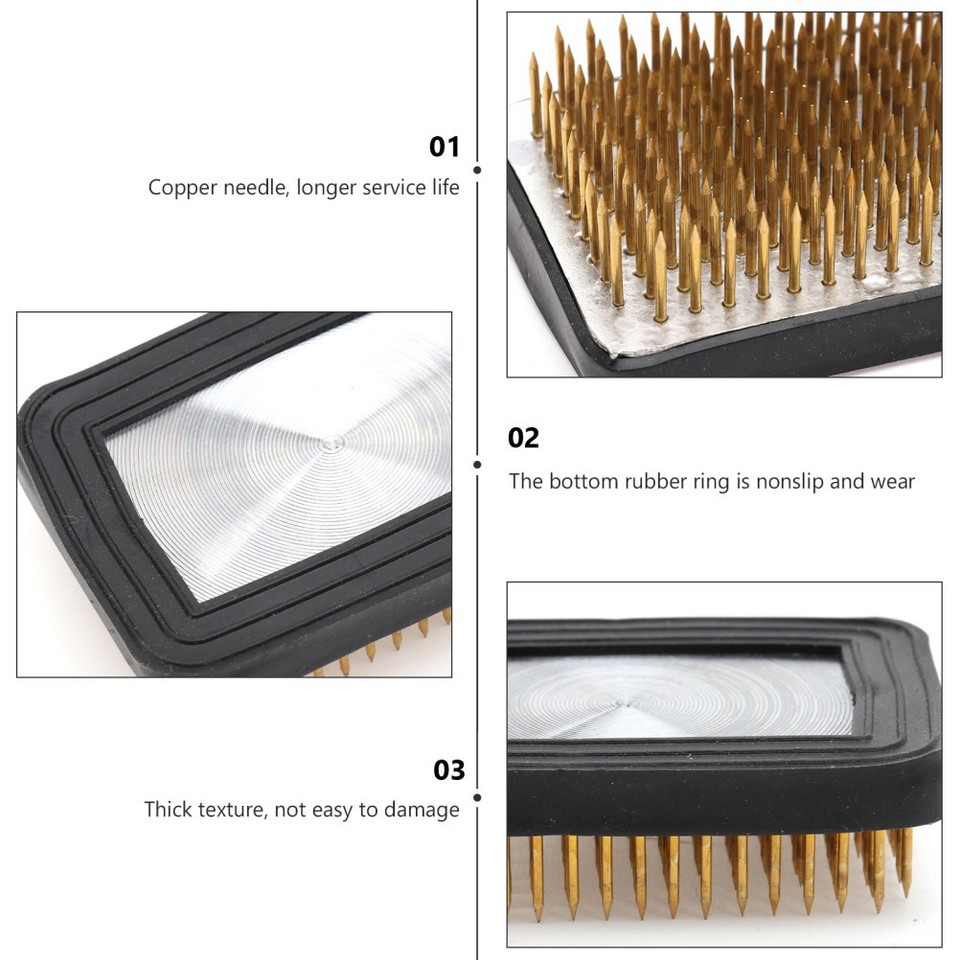 01
Copper needle, longer service life

02
The bottom rubber ring is nonslip and wear

03
Thick texture, not easy to damage