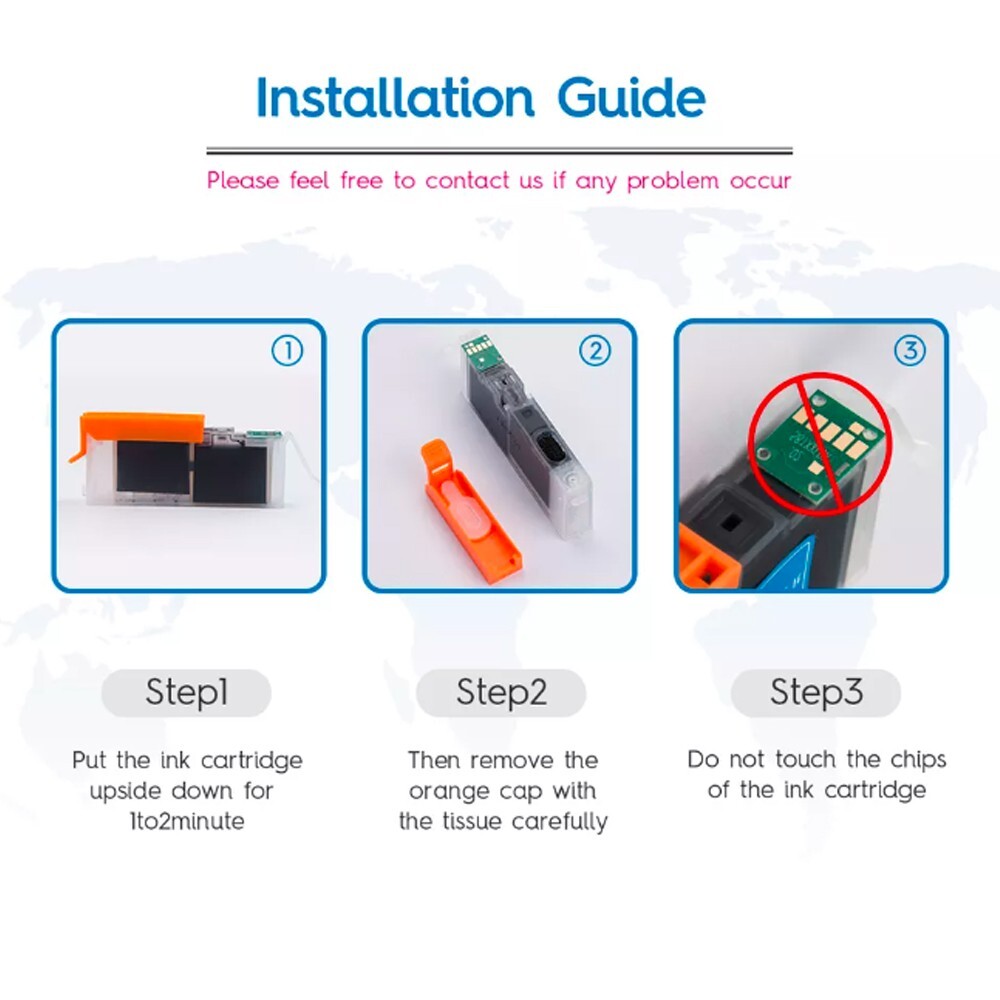 Installation Guide

Please feel free to contact us if any problem occur

①

②

③

Step1

Put the ink cartridge upside down for 1to2minute

Step2

Then remove the orange cap with the tissue carefully

Step3

Do not touch the chips of the ink cartridge