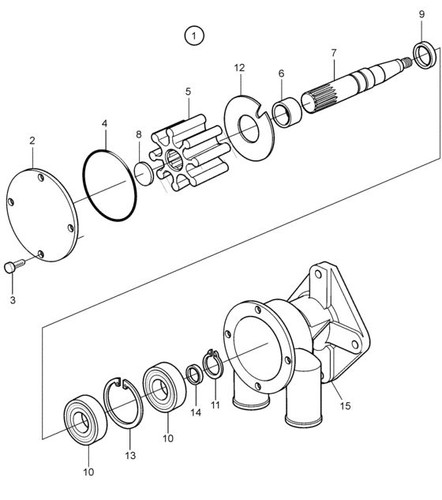 1
9
7
12
6
5
4
8
2
3
15
11
14
10
13
10