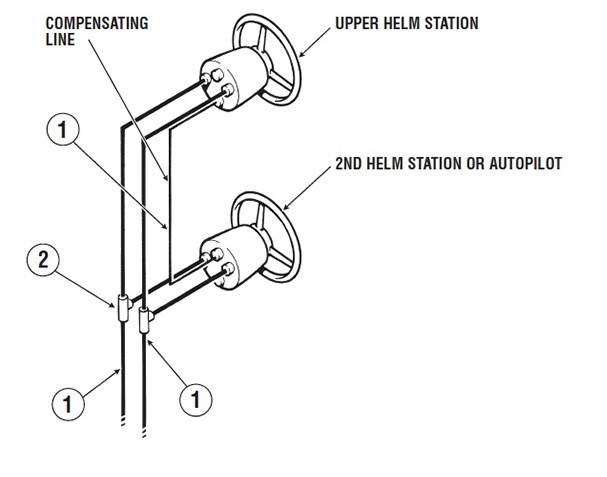 COMPENSATING LINE

UPPER HELM STATION

1

2ND HELM STATION OR AUTOPILOT

2

1

1