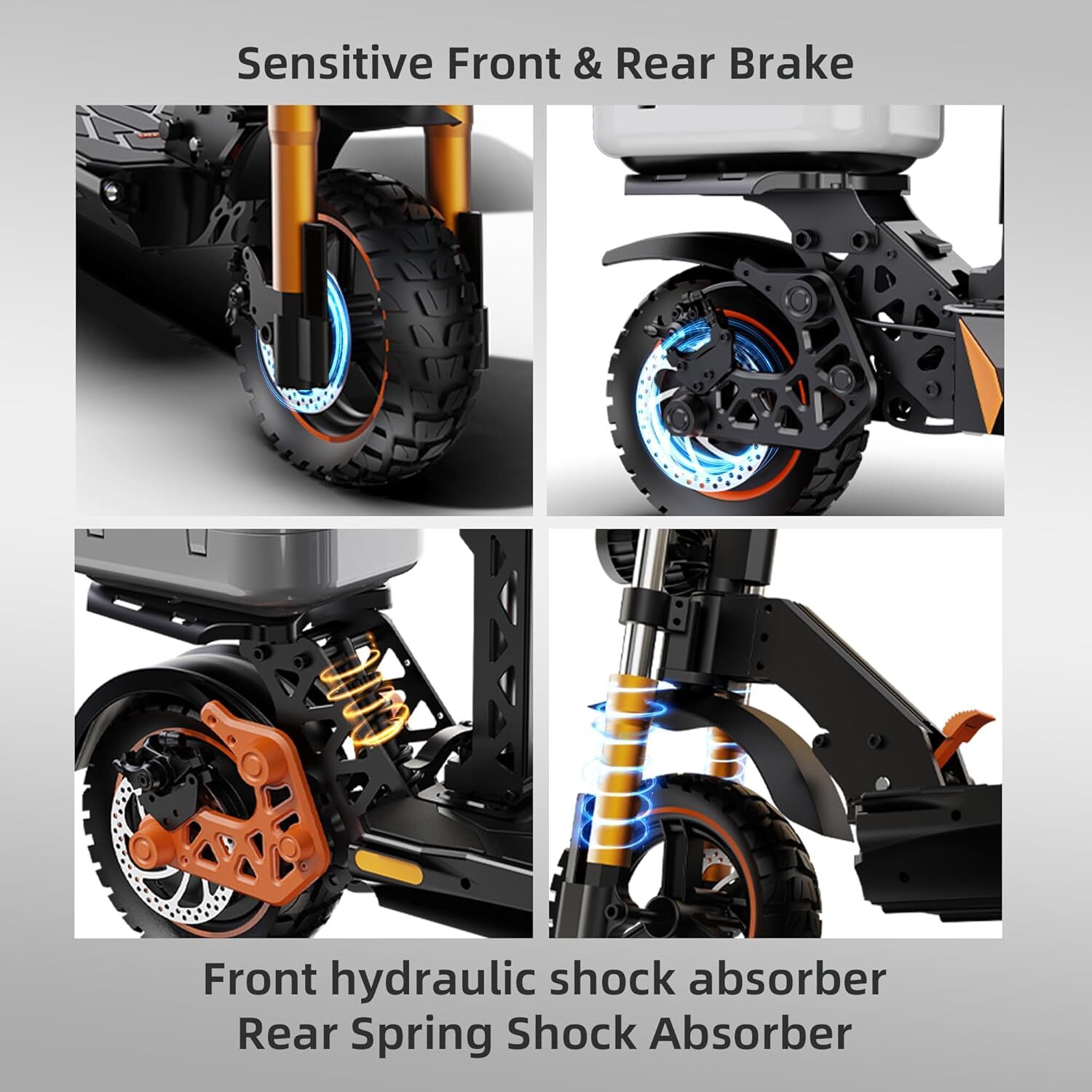 Sensitive Front & Rear Brake

Front hydraulic shock absorber
Rear Spring Shock Absorber