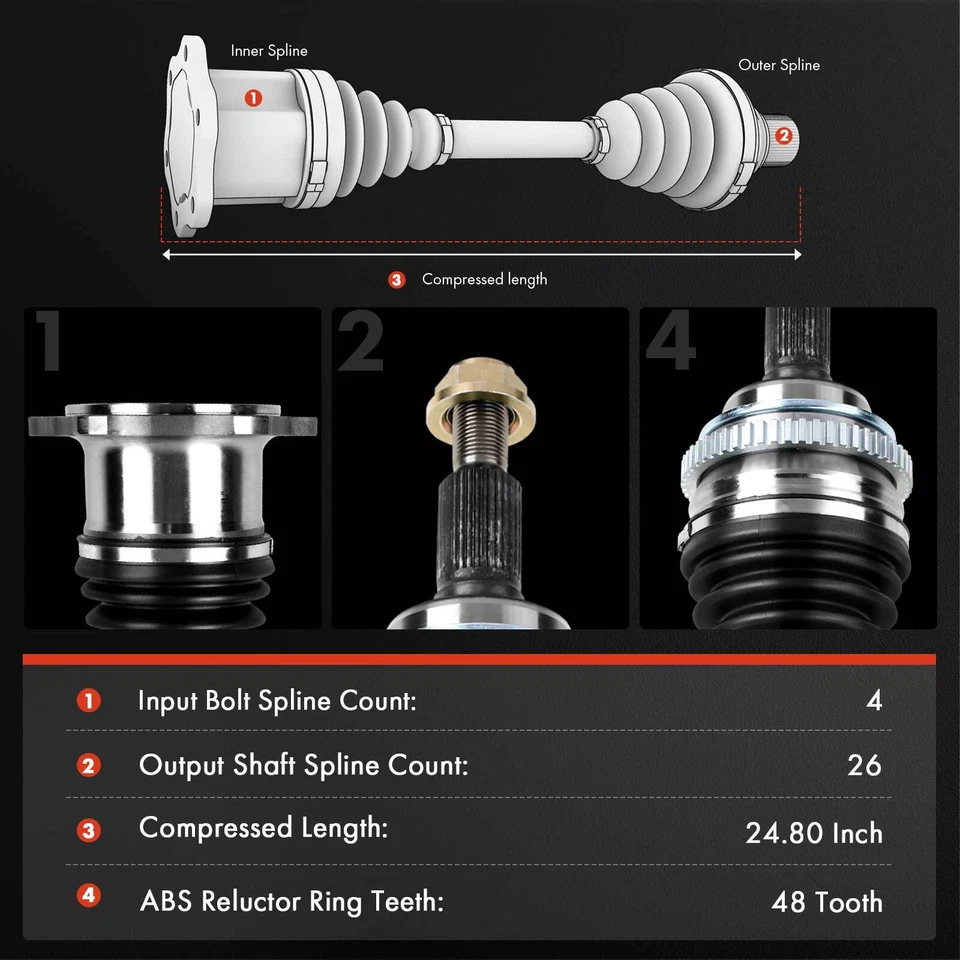 Inner Spline
1
Outer Spline
2
3 Compressed length

1
2
4

| | | |
|---|---|---|
| 1 | Input Bolt Spline Count: | 4 |
| 2 | Output Shaft Spline Count: | 26 |
| 3 | Compressed Length: | 24.80 Inch |
| 4 | ABS Reluctor Ring Teeth: | 48 Tooth |