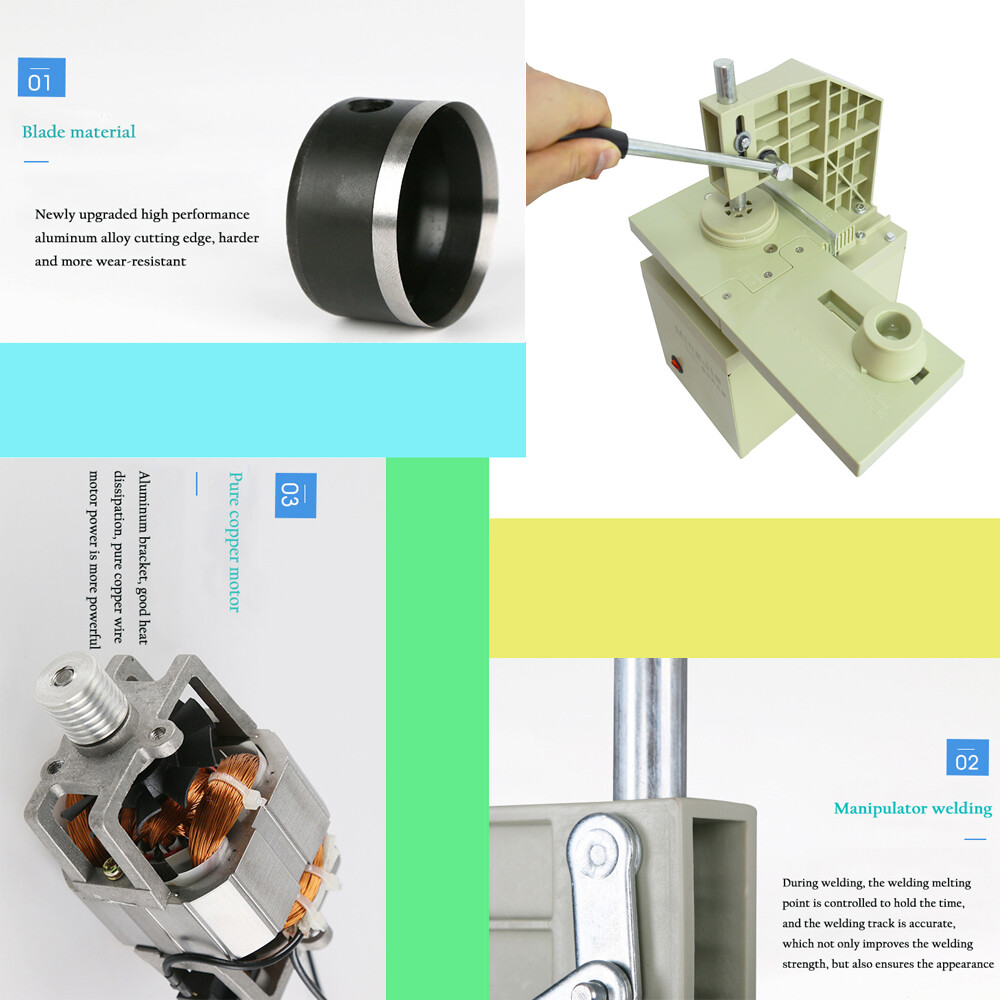 01

Blade material

Newly upgraded high performance aluminum alloy cutting edge, harder and more wear-resistant

03

Pure copper motor

Aluminum bracket, good heat dissipation, pure copper wire motor power is more powerful

02

Manipulator welding

During welding, the welding melting point is controlled to hold the time, and the welding track is accurate, which not only improves the welding strength, but also ensures the appearance