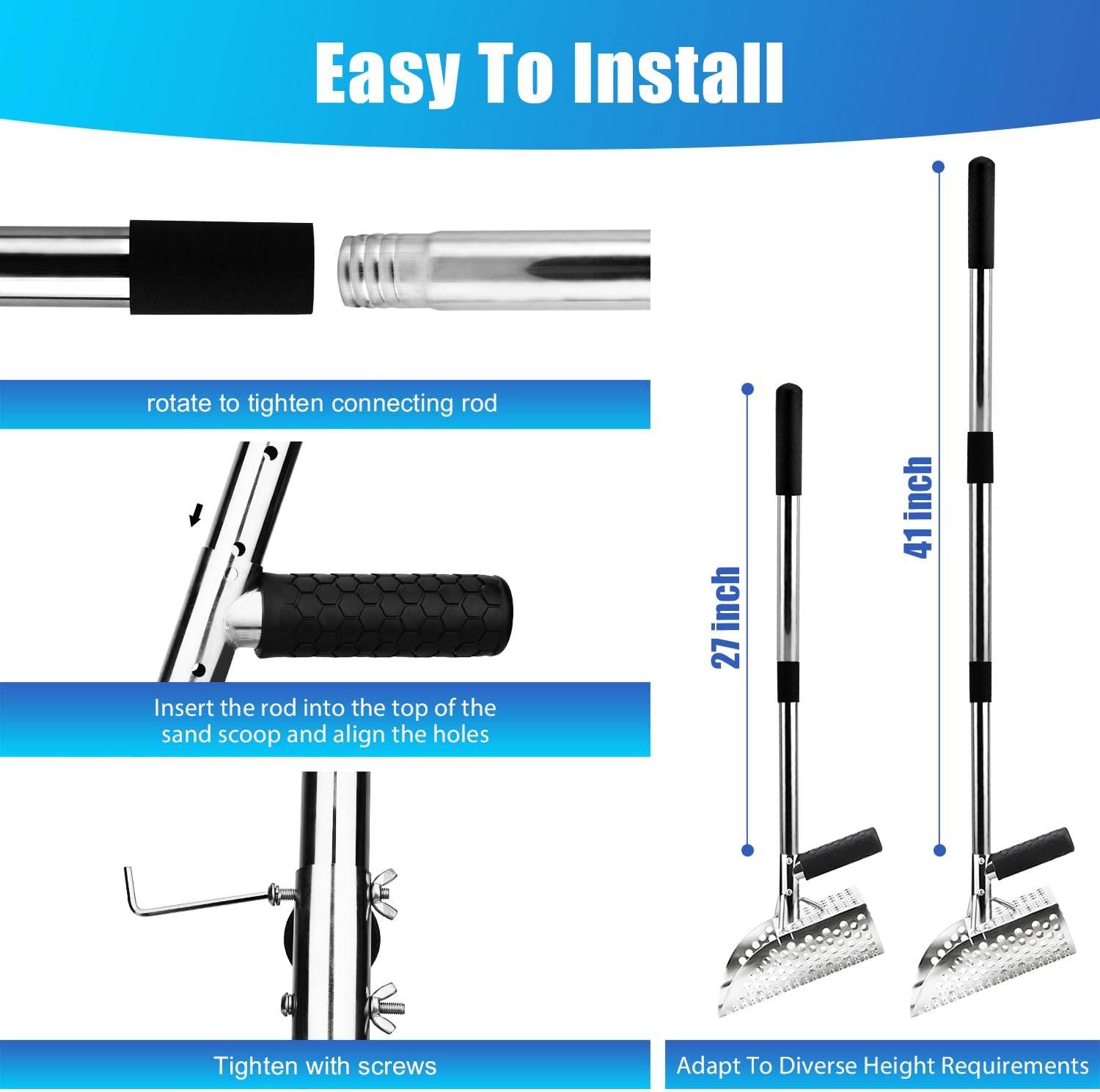 Easy To Install

rotate to tighten connecting rod

Insert the rod into the top of the sand scoop and align the holes

Tighten with screws

27 inch

41 inch

Adapt To Diverse Height Requirements