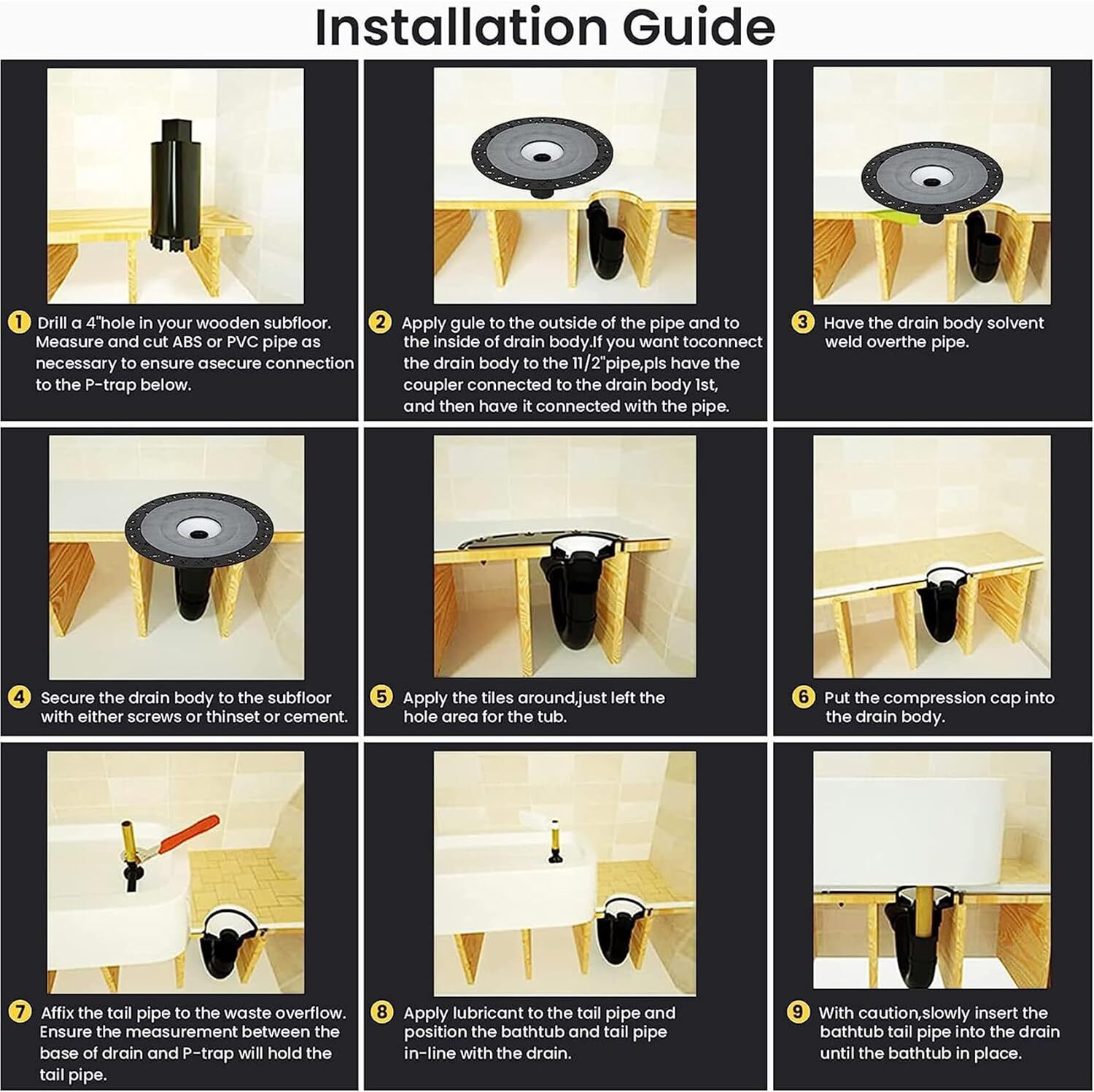 Installation Guide

1 Drill a 4"hole in your wooden subfloor. Measure and cut ABS or PVC pipe as necessary to ensure asecure connection to the P-trap below.

2 Apply gule to the outside of the pipe and to the inside of drain body.If you want toconnect the drain body to the 11/2"pipe,pls have the coupler connected to the drain body 1st, and then have it connected with the pipe.

3 Have the drain body solvent weld overthe pipe.

4 Secure the drain body to the subfloor with either screws or thinset or cement.

5 Apply the tiles around,just left the hole area for the tub.

6 Put the compression cap into the drain body.

7 Affix the tail pipe to the waste overflow. Ensure the measurement between the base of drain and P-trap will hold the tail pipe.

8 Apply lubricant to the tail pipe and position the bathtub and tail pipe in-line with the drain.

9 With caution,slowly insert the bathtub tail pipe into the drain until the bathtub in place.