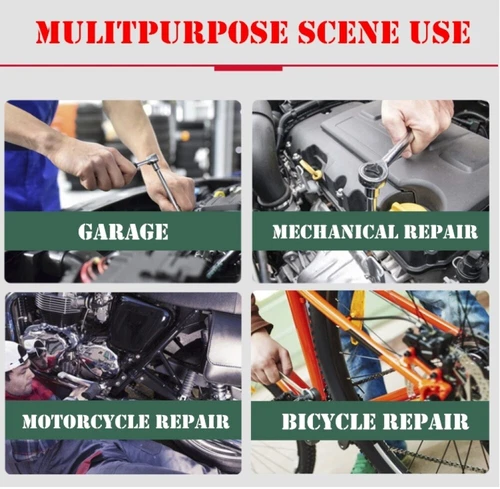 MULITPURPOSE SCENE USE

GARAGE

MECHANICAL REPAIR

MOTORCYCLE REPAIR

BICYCLE REPAIR