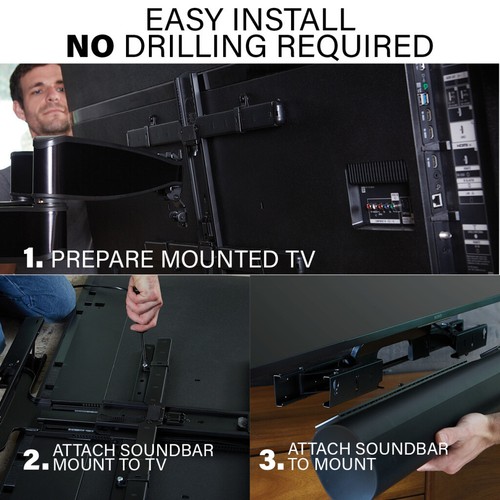 EASY INSTALL
NO DRILLING REQUIRED

1. PREPARE MOUNTED TV

2. ATTACH SOUNDBAR MOUNT TO TV

3. ATTACH SOUNDBAR TO MOUNT