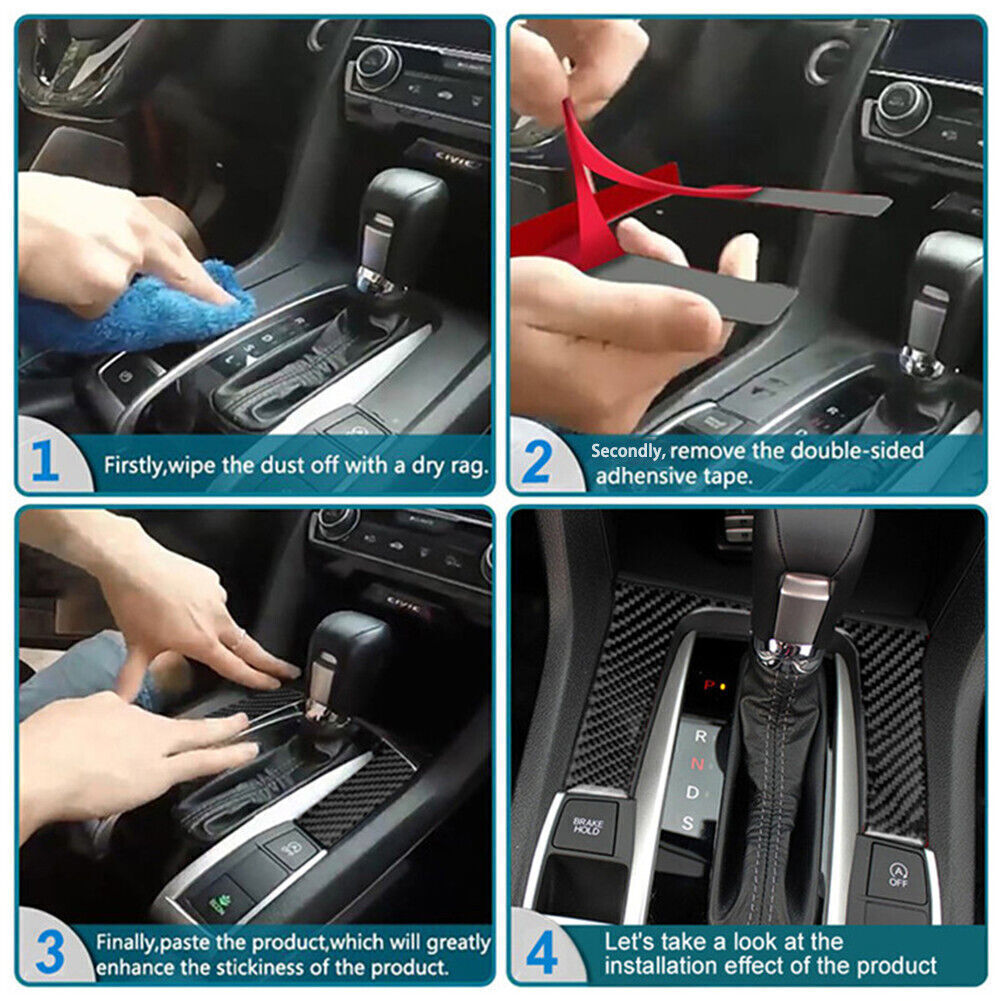 CIVIC

1 Firstly,wipe the dust off with a dry rag.

2 Secondly, remove the double-sided adhesive tape.

CIVIC

3 Finally,paste the product,which will greatly enhance the stickiness of the product.

P
R
N
D
S
BRAKE HOLD
A OFF

4 Let's take a look at the installation effect of the product