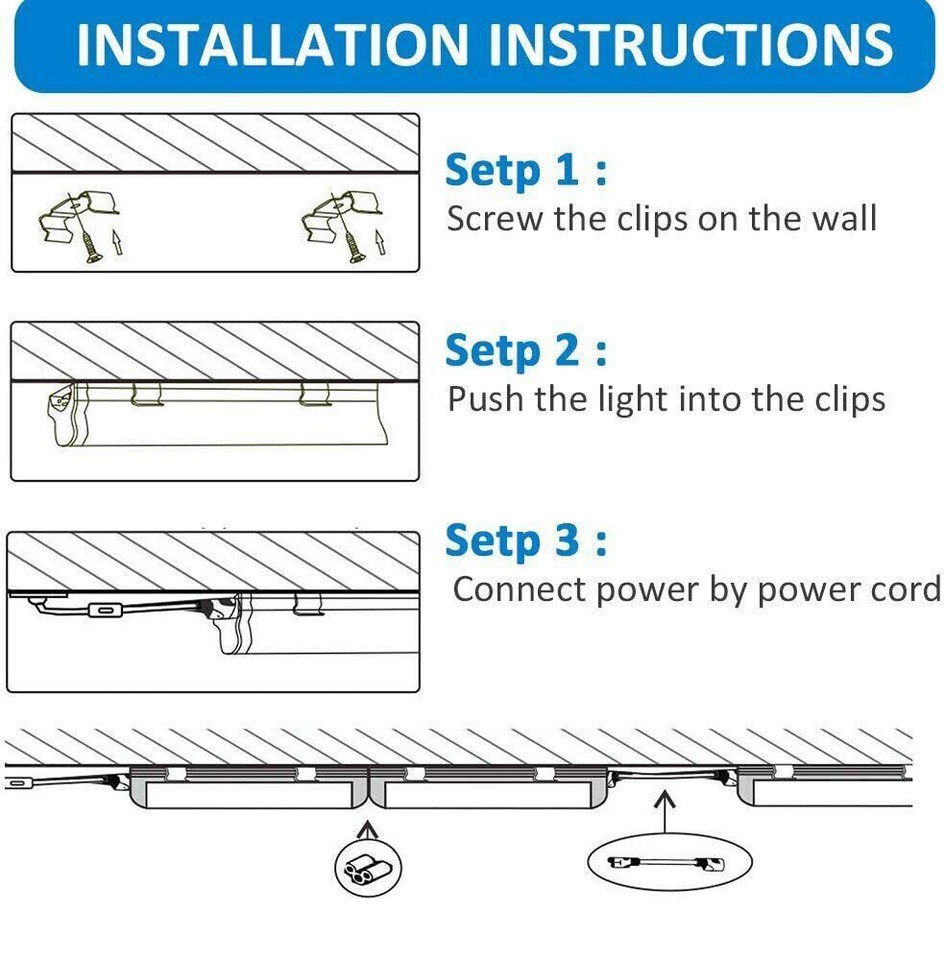 INSTALLATION INSTRUCTIONS

Setp 1 :
Screw the clips on the wall

Setp 2 :
Push the light into the clips

Setp 3 :
Connect power by power cord