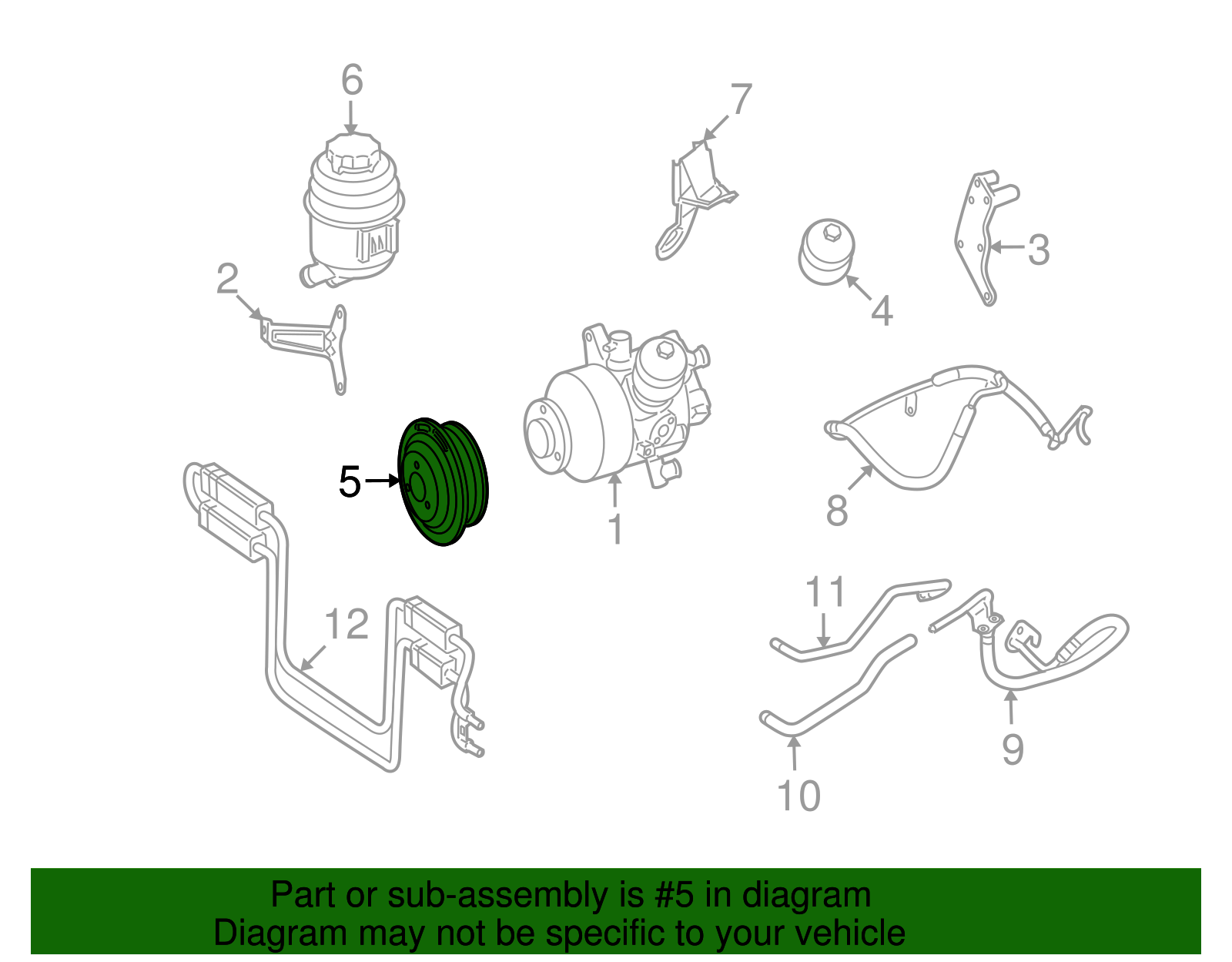 6
7
3
2
4
5
1
8
12
11
9
10

Part or sub-assembly is #5 in diagram
Diagram may not be specific to your vehicle