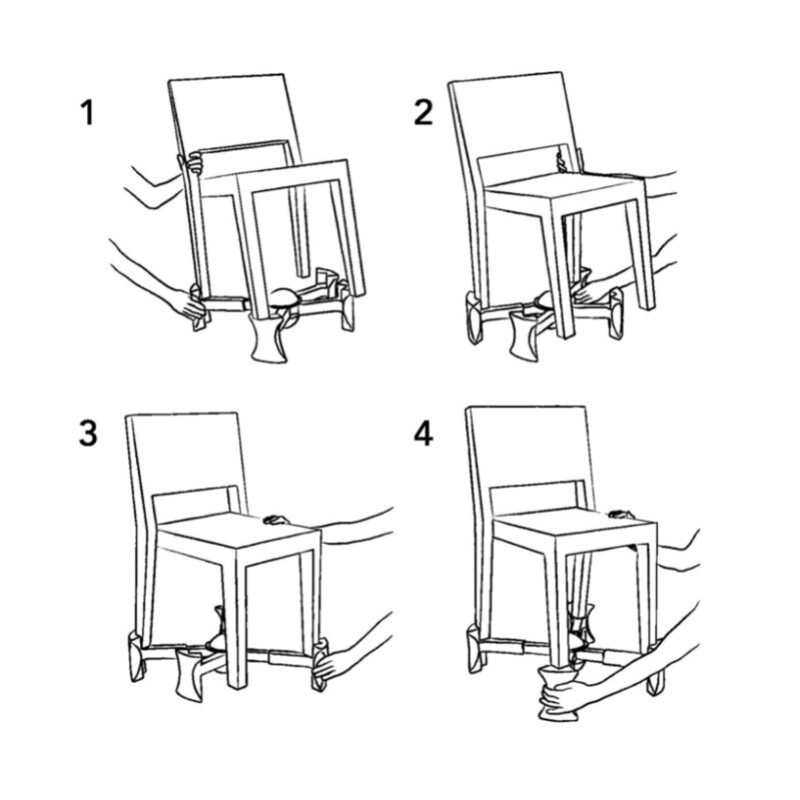 1

2

3

4