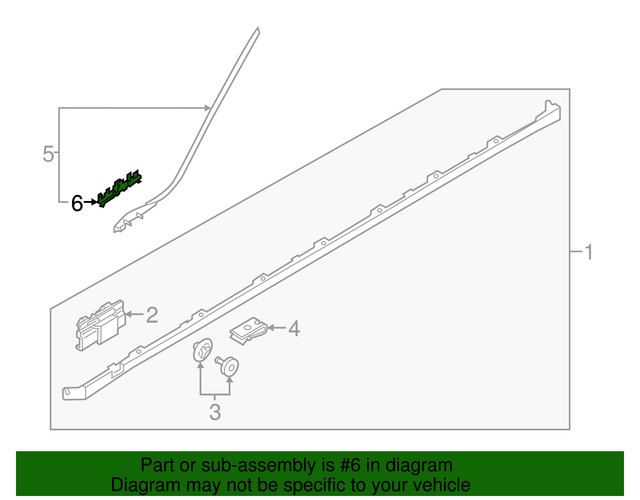 5
6
1
2
4
3

Part or sub-assembly is #6 in diagram
Diagram may not be specific to your vehicle