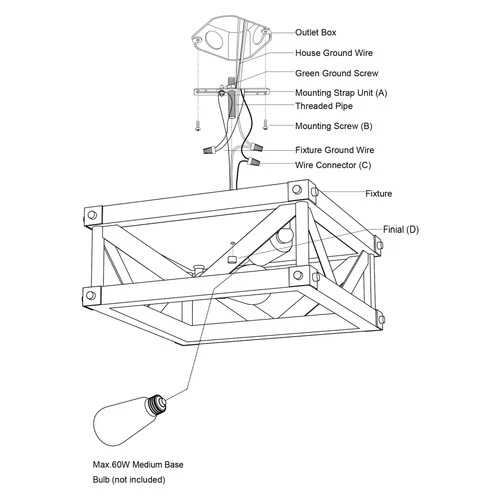 Outlet Box
House Ground Wire
Green Ground Screw
Mounting Strap Unit (A)
Threaded Pipe
Mounting Screw (B)
Fixture Ground Wire
Wire Connector (C)
Fixture
Finial (D)

Max.60W Medium Base Bulb (not included)