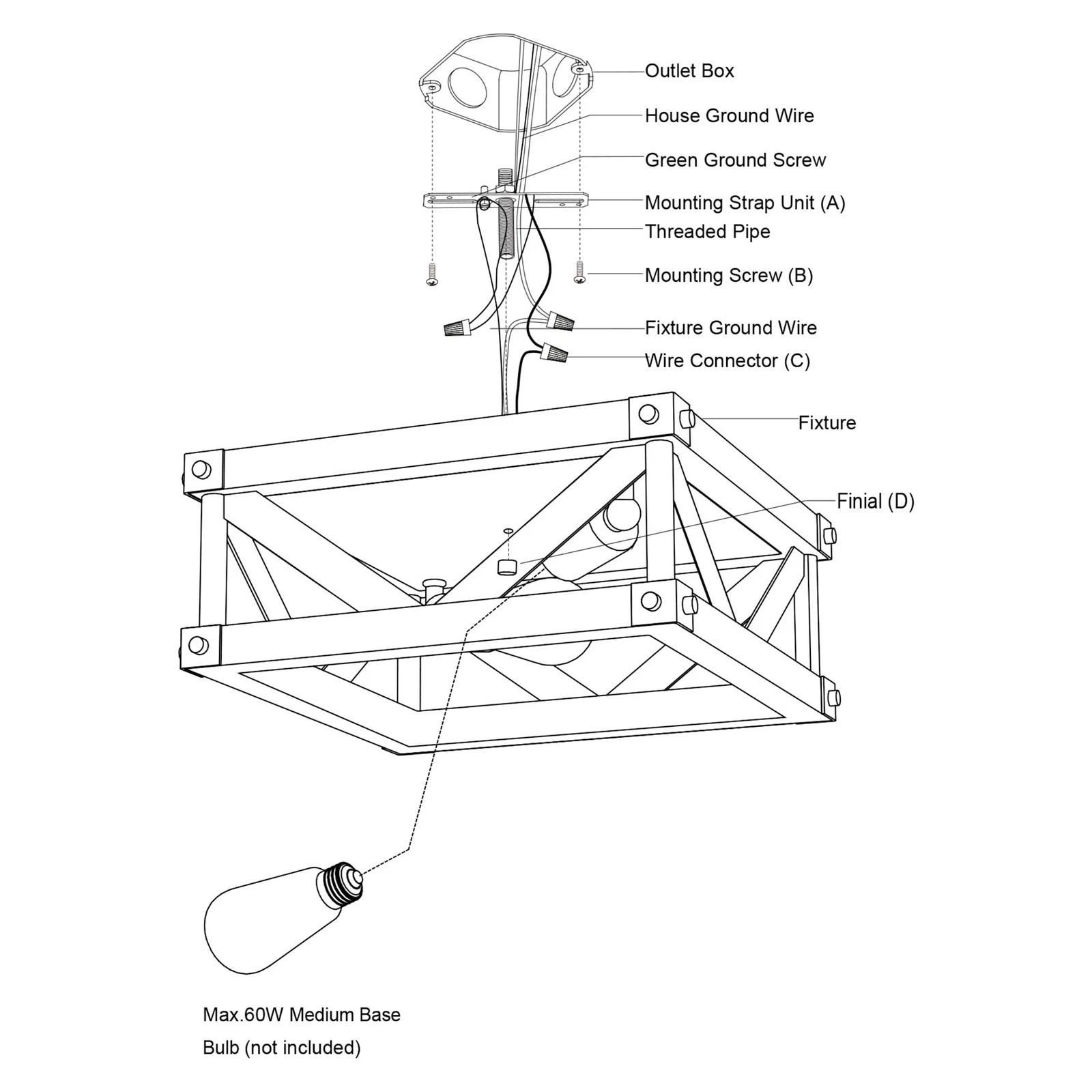 Outlet Box
House Ground Wire
Green Ground Screw
Mounting Strap Unit (A)
Threaded Pipe
Mounting Screw (B)
Fixture Ground Wire
Wire Connector (C)
Fixture
Finial (D)

Max.60W Medium Base
Bulb (not included)