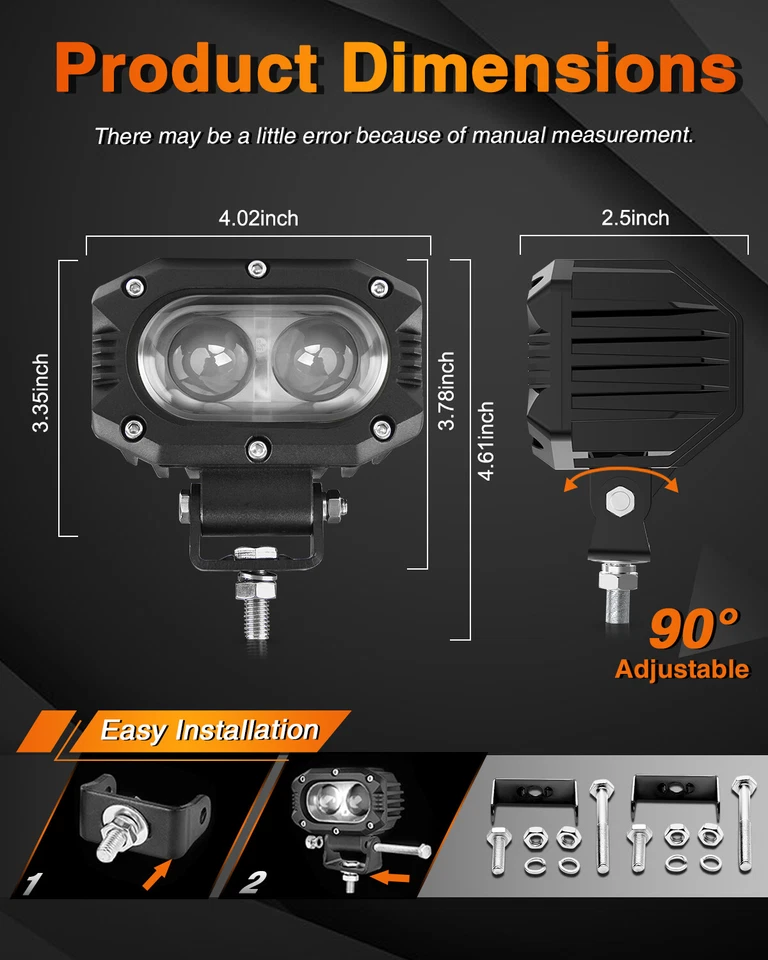 Product Dimensions

There may be a little error because of manual measurement.

4.02inch

2.5inch

3.35inch

3.78inch

4.61inch

90°
Adjustable

Easy Installation

1

2