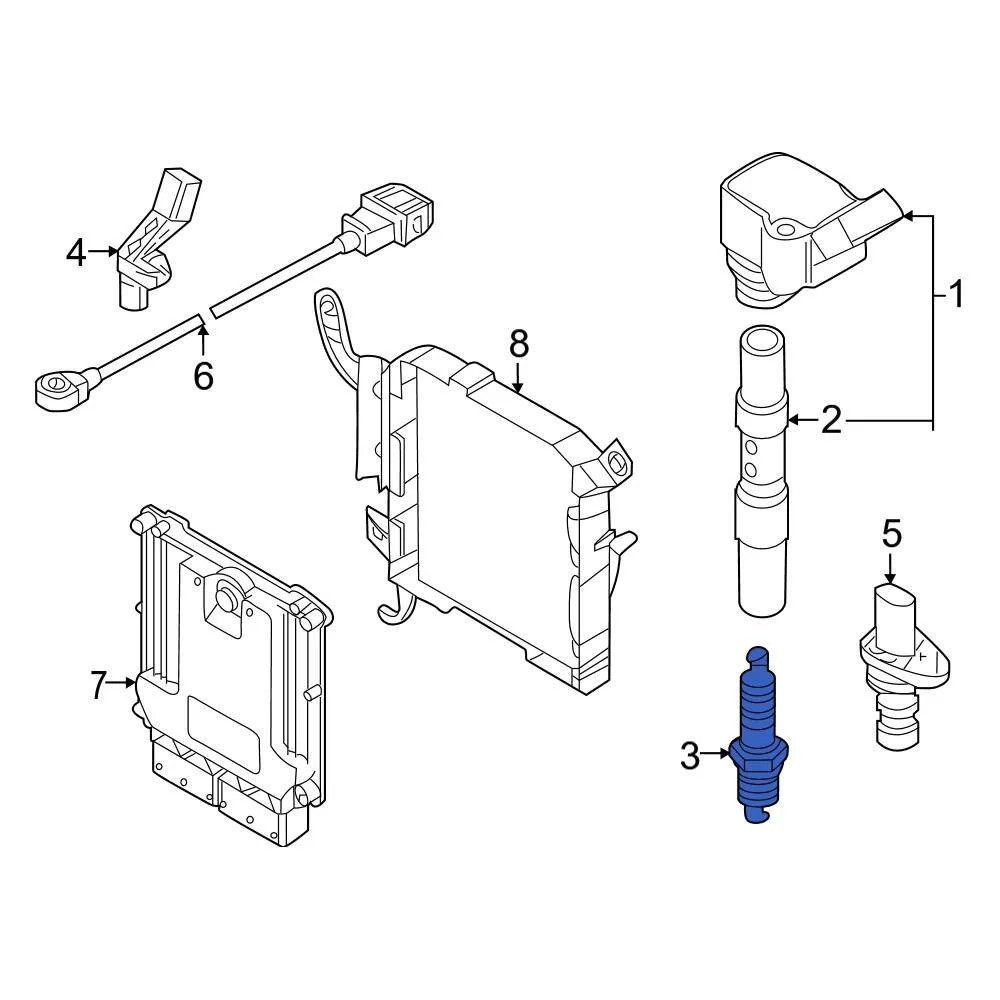 4
6
8
1
2
5
7
3