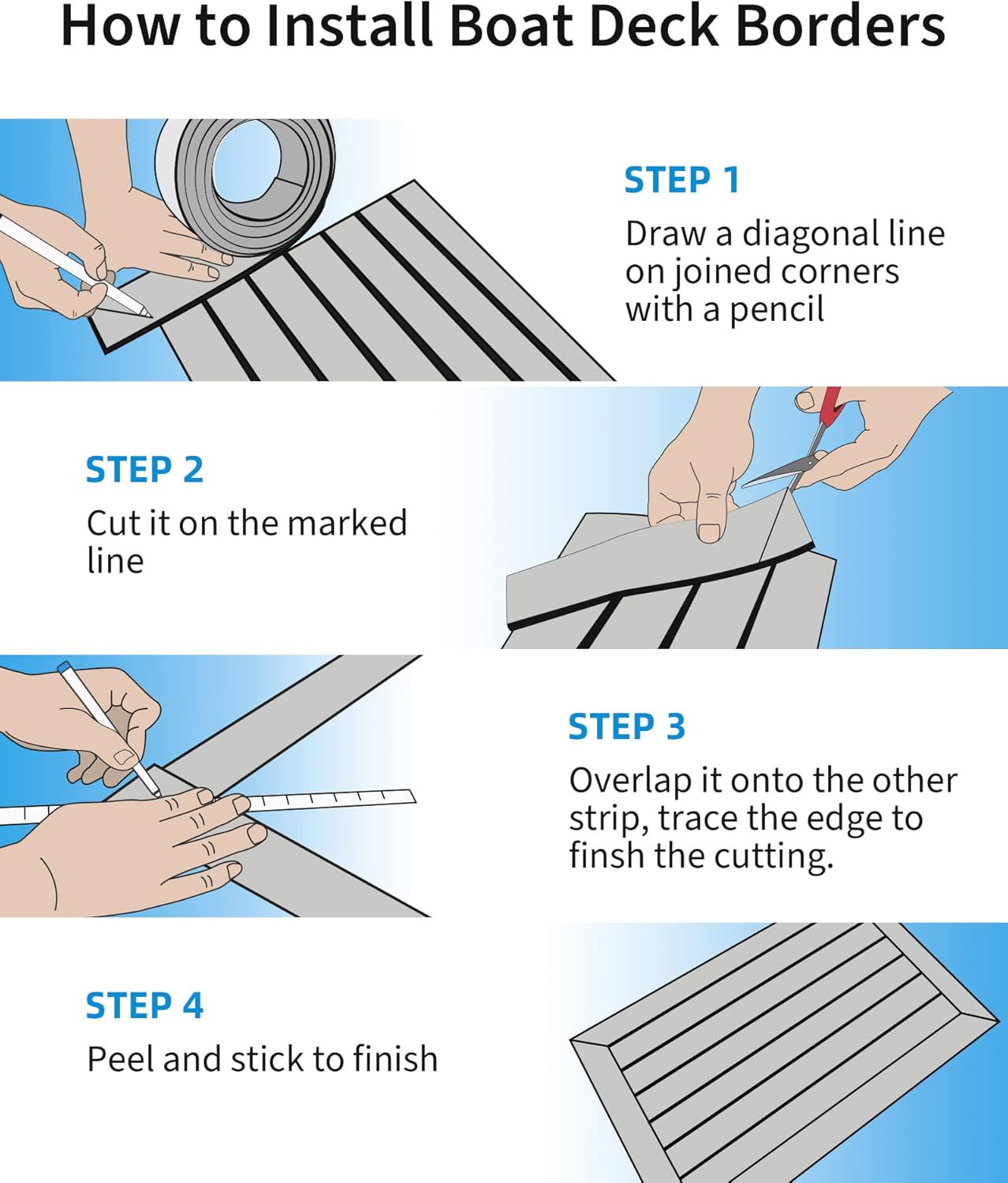 How to Install Boat Deck Borders

STEP 1
Draw a diagonal line on joined corners with a pencil

STEP 2
Cut it on the marked line

STEP 3
Overlap it onto the other strip, trace the edge to finsh the cutting.

STEP 4
Peel and stick to finish