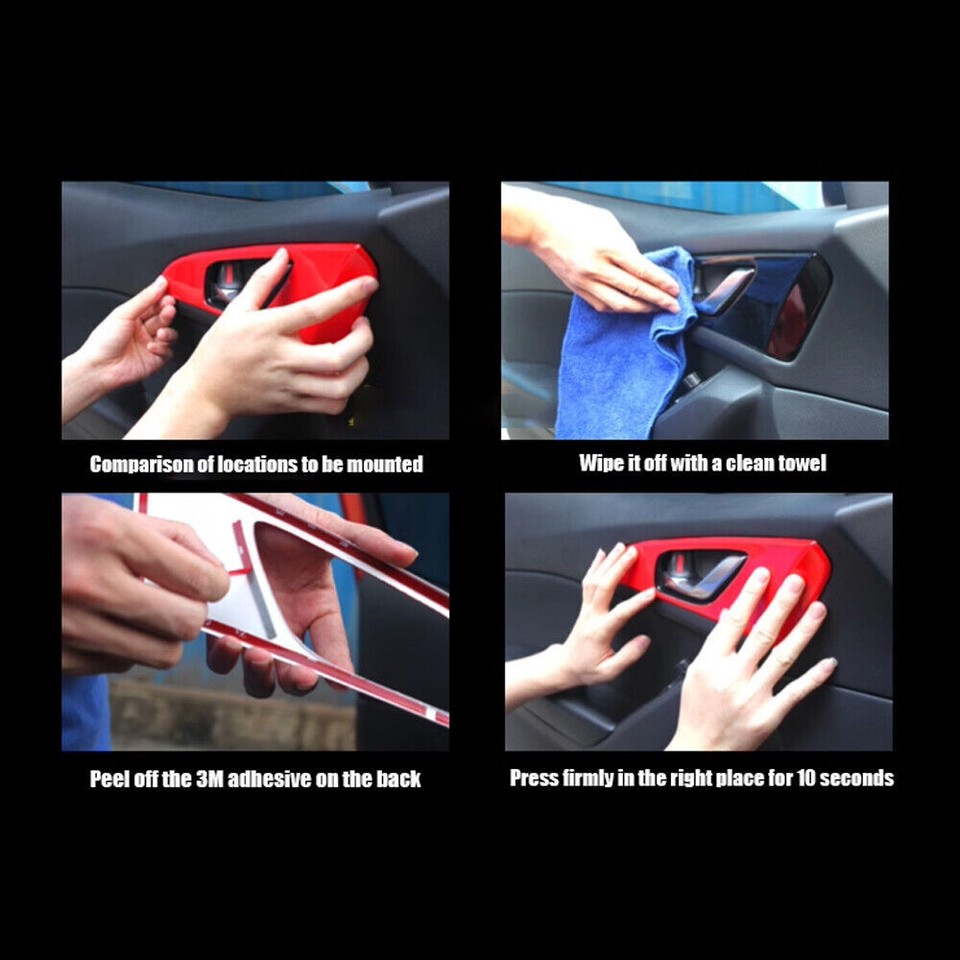 Comparison of locations to be mounted

Wipe it off with a clean towel

Peel off the 3M adhesive on the back

Press firmly in the right place for 10 seconds