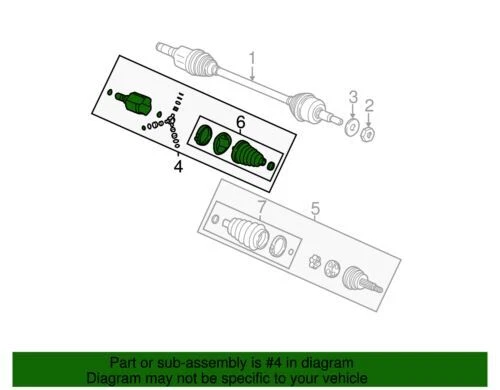 1
3
2
6
4
7
5

Part or sub-assembly is #4 in diagram
Diagram may not be specific to your vehicle