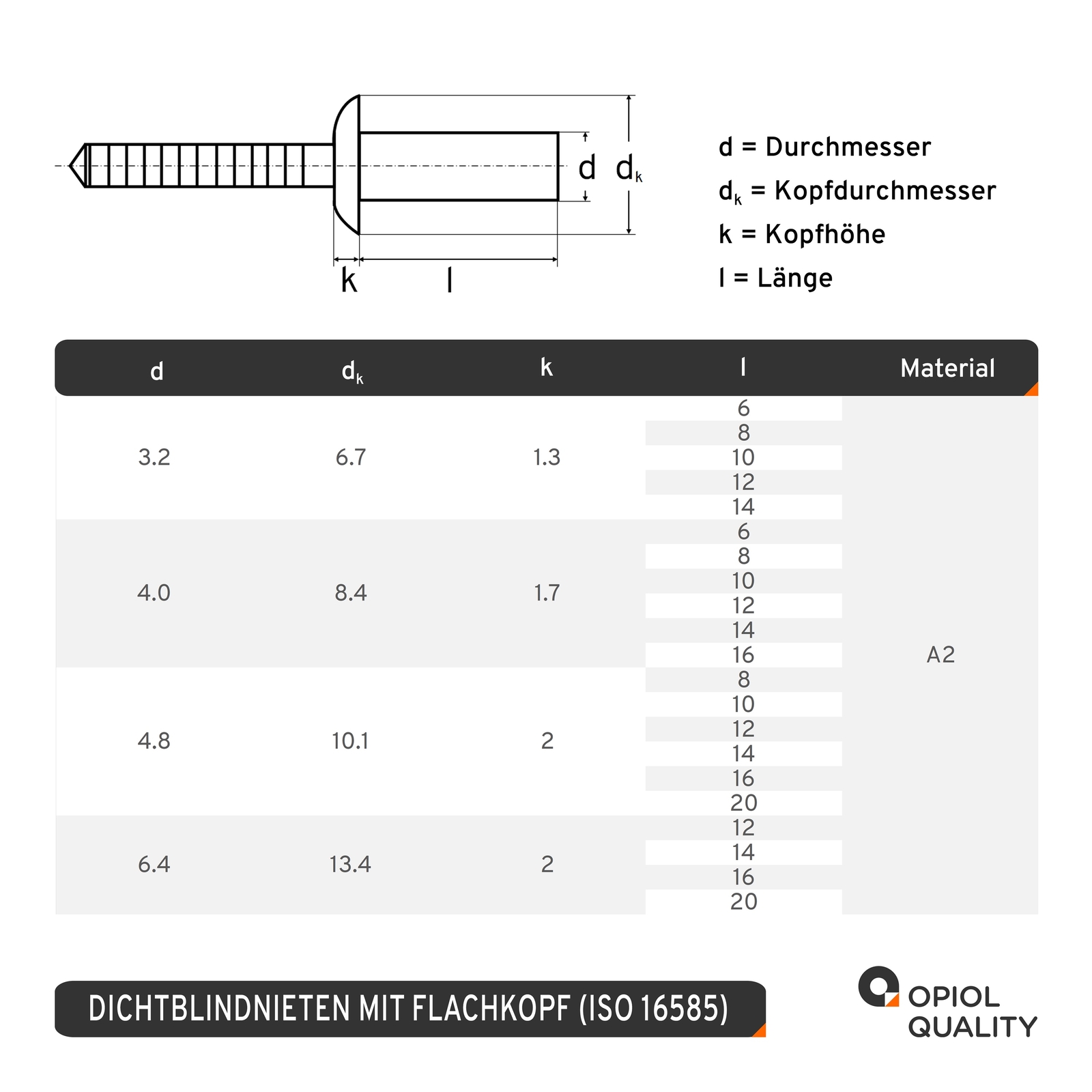 d $d_k$

k l

d = Durchmesser

$d_k$ = Kopfdurchmesser

k = Kopfhöhe

l = Länge

| d | $d_k$ | k | l | Material |
|---|---|---|---|---|
| 3.2 | 6.7 | 1.3 | 6 | A2 |
| | | | 8 | |
| | | | 10 | |
| | | | 12 | |
| | | | 14 | |
| 4.0 | 8.4 | 1.7 | 6 | |
| | | | 8 | |
| | | | 10 | |
| | | | 12 | |
| | | | 14 | |
| | | | 16 | |
| 4.8 | 10.1 | 2 | 8 | |
| | | | 10 | |
| | | | 12 | |
| | | | 14 | |
| | | | 16 | |
| | | | 20 | |
| 6.4 | 13.4 | 2 | 12 | |
| | | | 14 | |
| | | | 16 | |
| | | | 20 | |

DICHTBLINDNIETEN MIT FLACHKOPF (ISO 16585)

OPIOL QUALITY