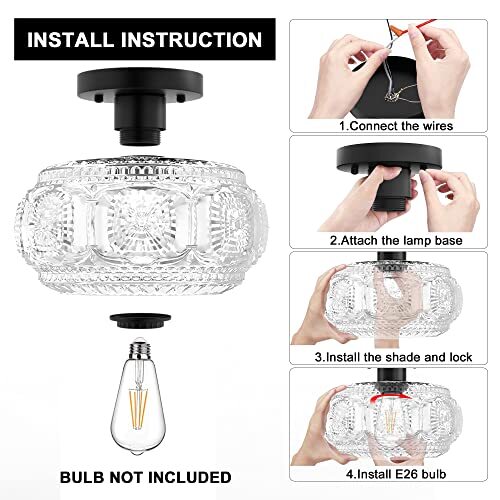 INSTALL INSTRUCTION

BULB NOT INCLUDED

1.Connect the wires

2.Attach the lamp base

3.Install the shade and lock

4.Install E26 bulb