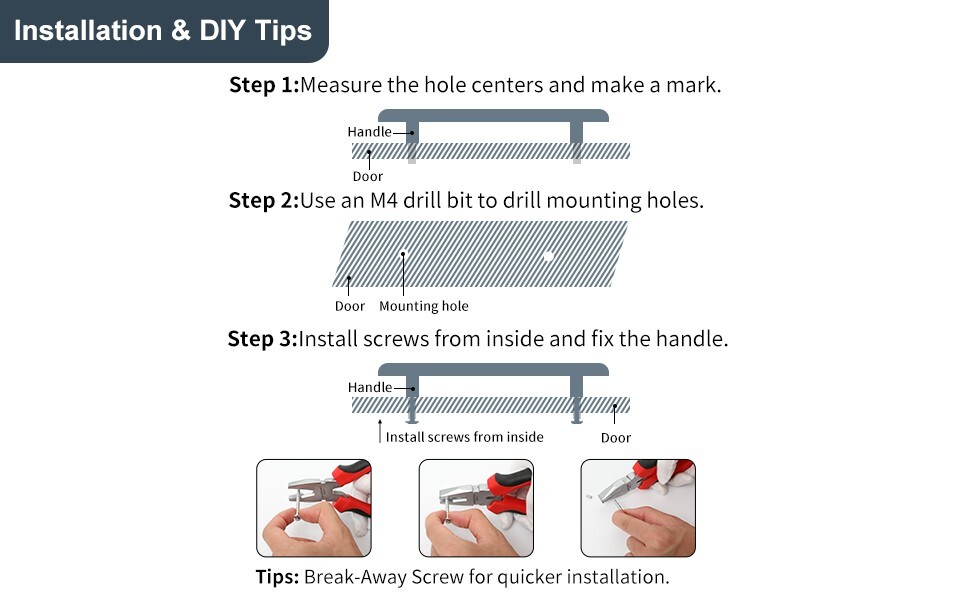 Installation & DIY Tips

Step 1:Measure the hole centers and make a mark.

Handle

Door

Step 2:Use an M4 drill bit to drill mounting holes.

Door

Mounting hole

Step 3:Install screws from inside and fix the handle.

Handle

Install screws from inside

Door

Tips: Break-Away Screw for quicker installation.