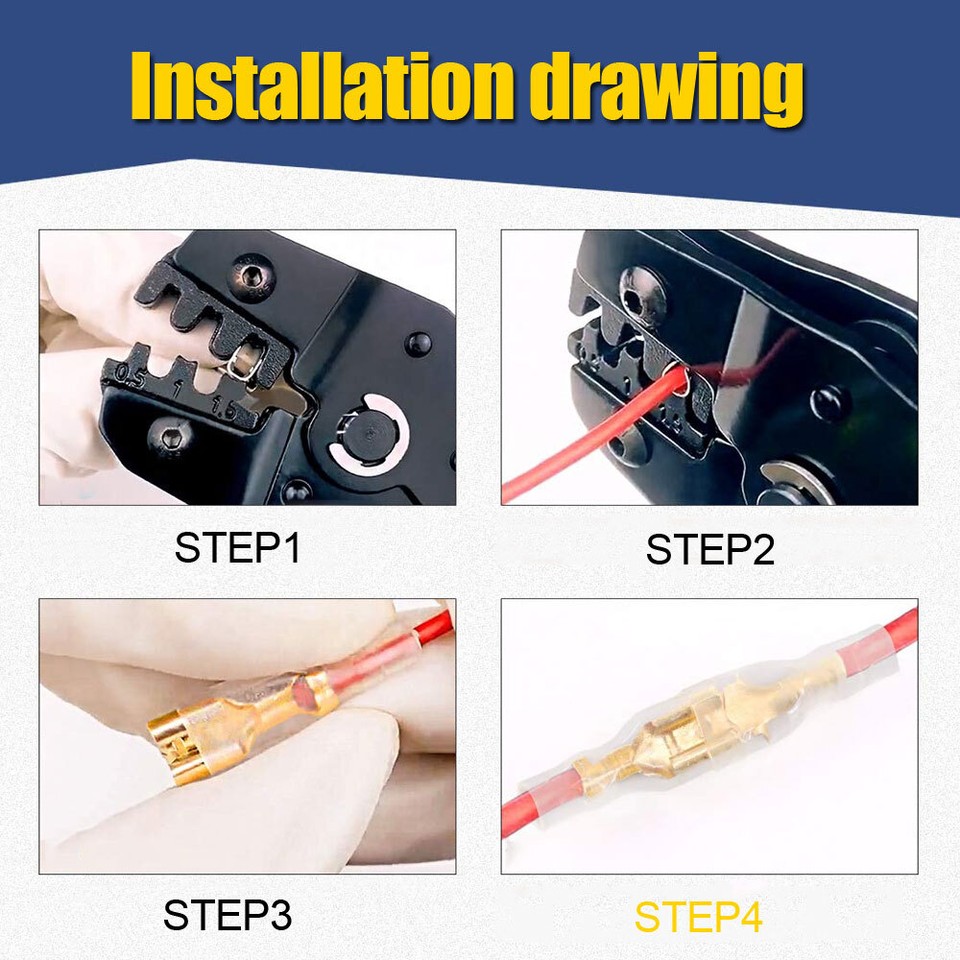 Installation drawing

0.5 1 1.5

STEP1

STEP2

STEP3

STEP4